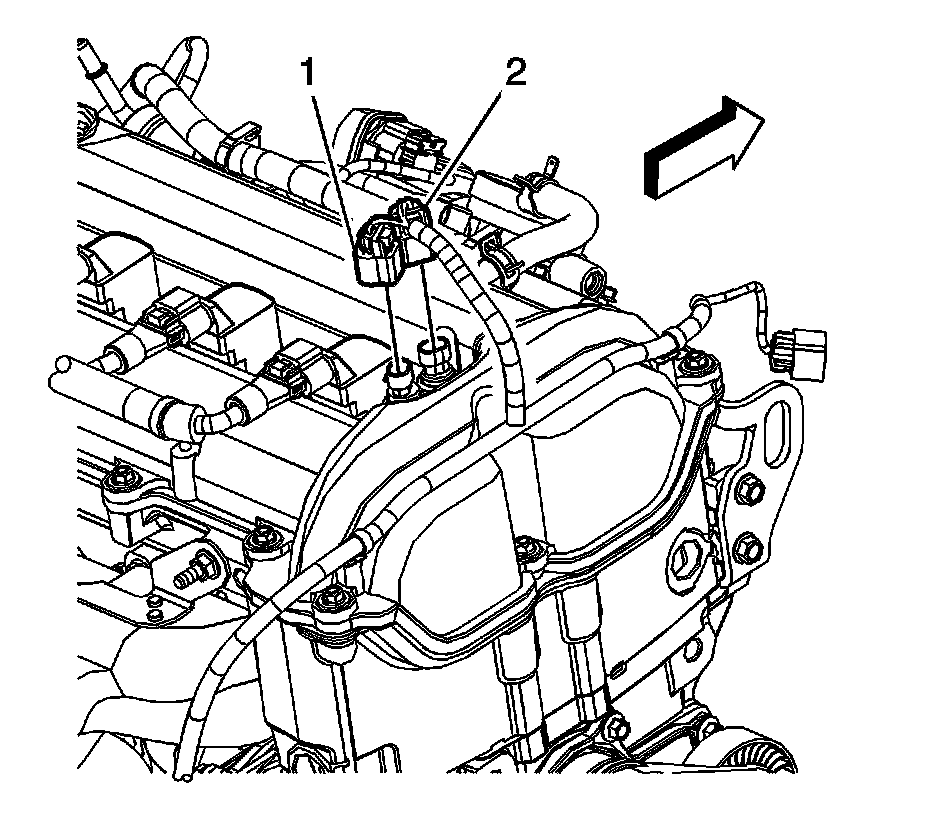 1
2