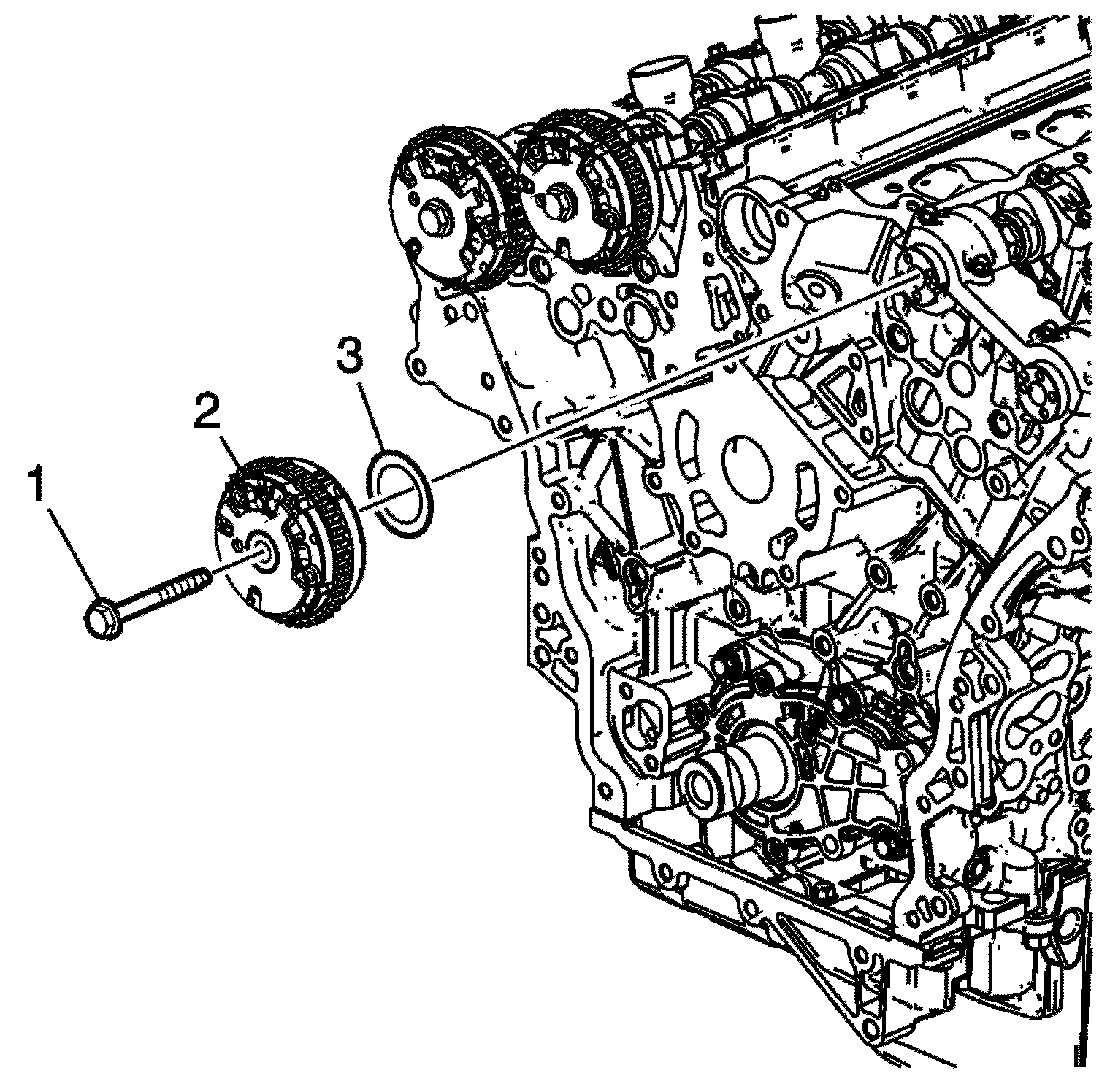 1
2
3