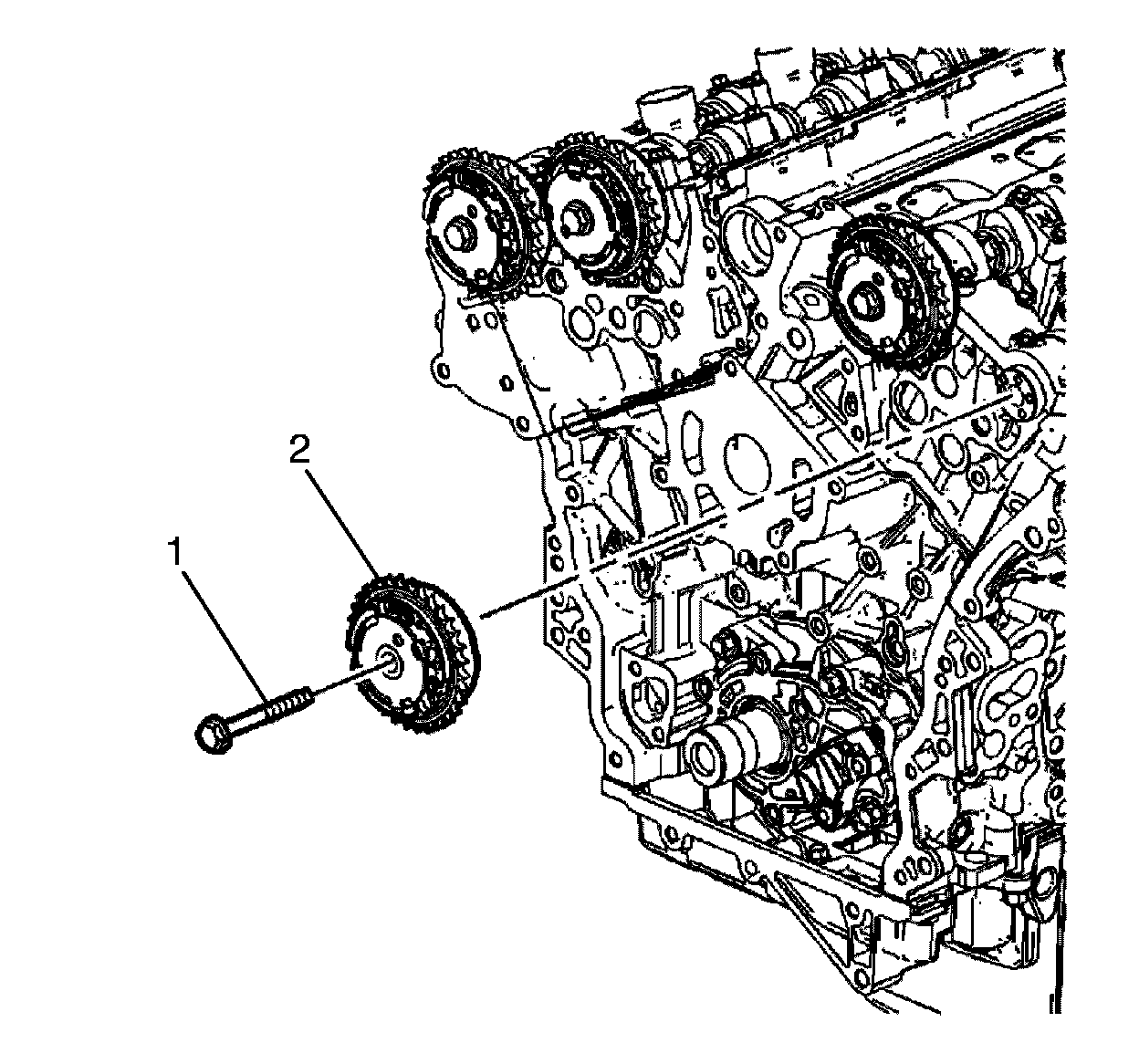 2

1