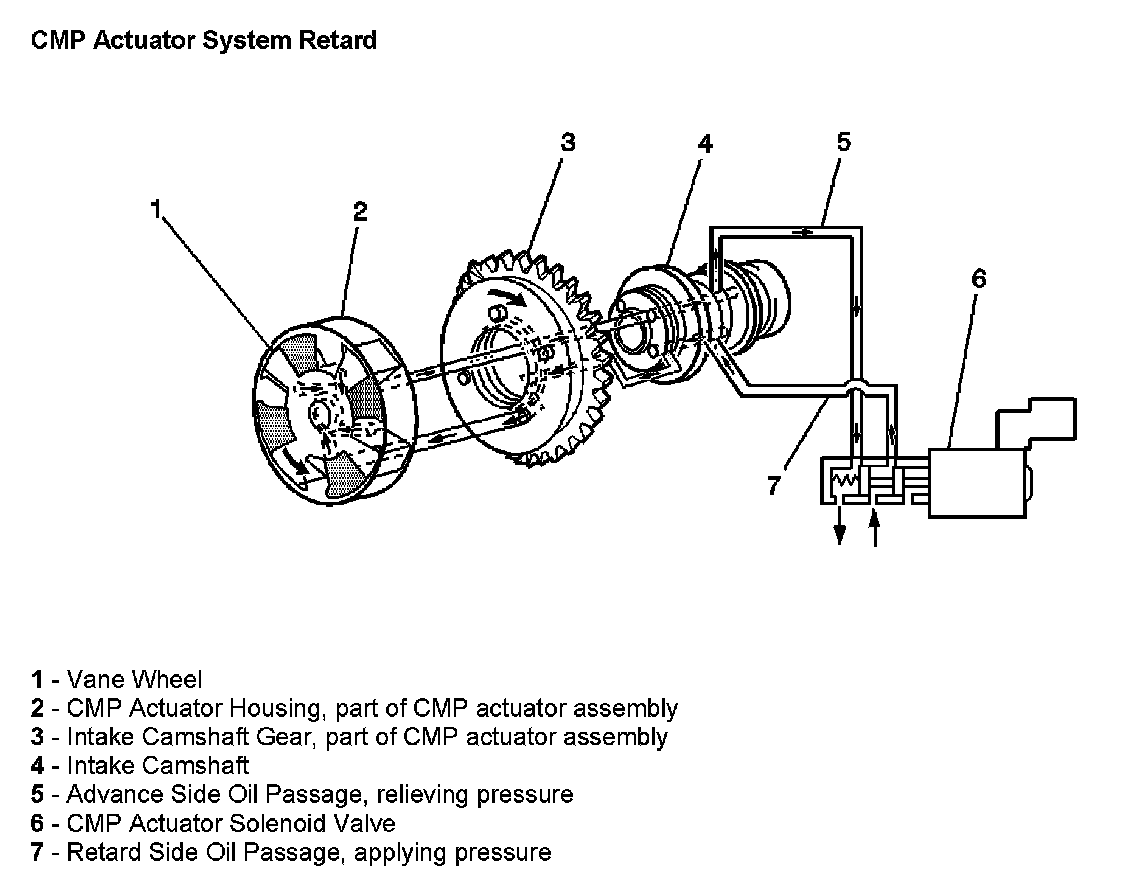 CMP Actuator System Retard

1
2
3
4
5
6
7

1 - Vane Wheel
2 - CMP Actuator Housing, part of CMP actuator assembly
3 - Intake Camshaft Gear, part of CMP actuator assembly
4 - Intake Camshaft
5 - Advance Side Oil Passage, relieving pressure
6 - CMP Actuator Solenoid Valve
7 - Retard Side Oil Passage, applying pressure