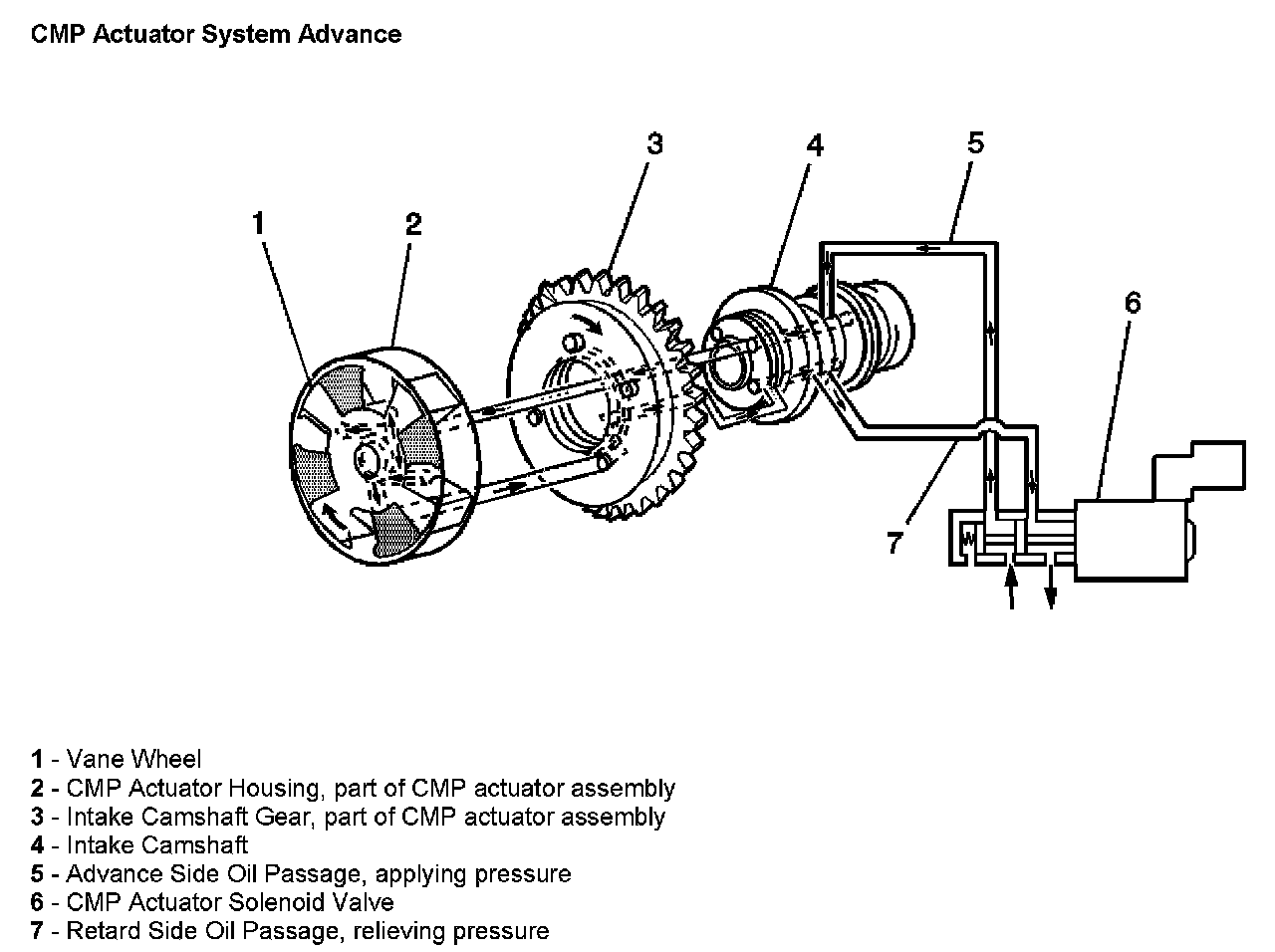 CMP Actuator System Advance

1
2
3
4
5
6
7

1 - Vane Wheel
2 - CMP Actuator Housing, part of CMP actuator assembly
3 - Intake Camshaft Gear, part of CMP actuator assembly
4 - Intake Camshaft
5 - Advance Side Oil Passage, applying pressure
6 - CMP Actuator Solenoid Valve
7 - Retard Side Oil Passage, relieving pressure