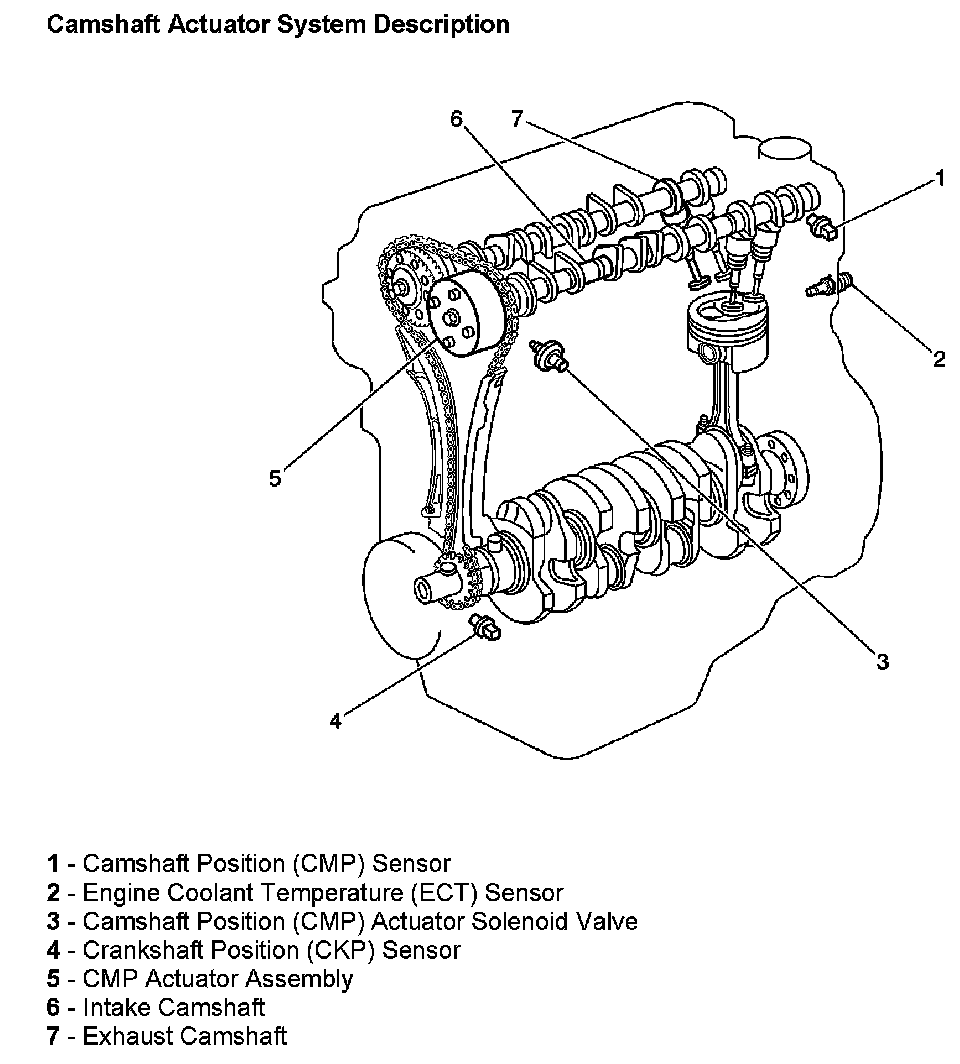 Camshaft Actuator System Description

6
7
1
2
5
3
4

1 - Camshaft Position (CMP) Sensor
2 - Engine Coolant Temperature (ECT) Sensor
3 - Camshaft Position (CMP) Actuator Solenoid Valve
4 - Crankshaft Position (CKP) Sensor
5 - CMP Actuator Assembly
6 - Intake Camshaft
7 - Exhaust Camshaft