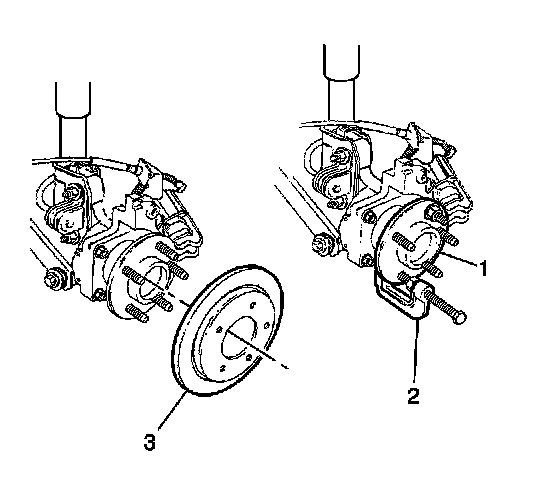 1
2
3