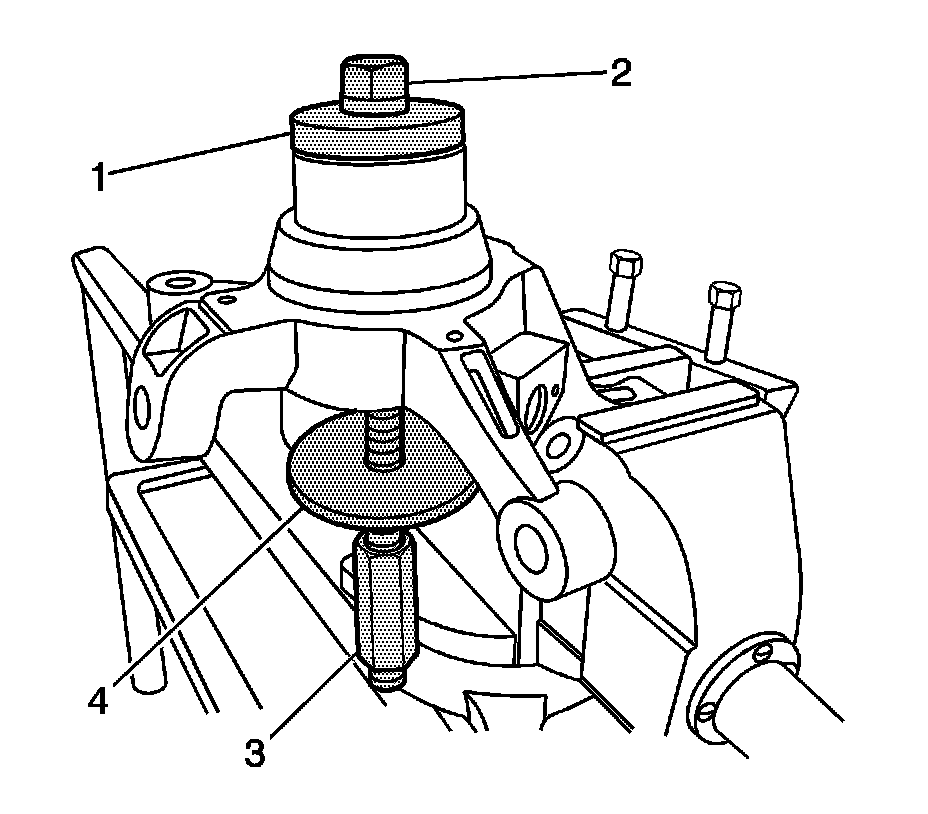 2
1
4
3