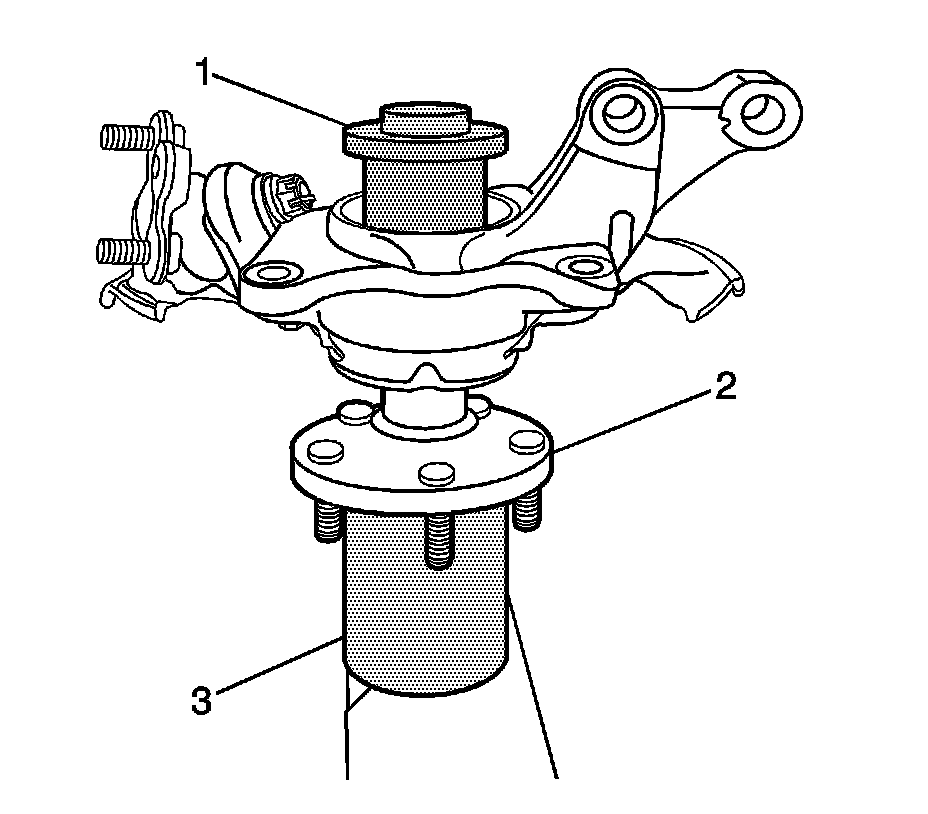 1
2
3