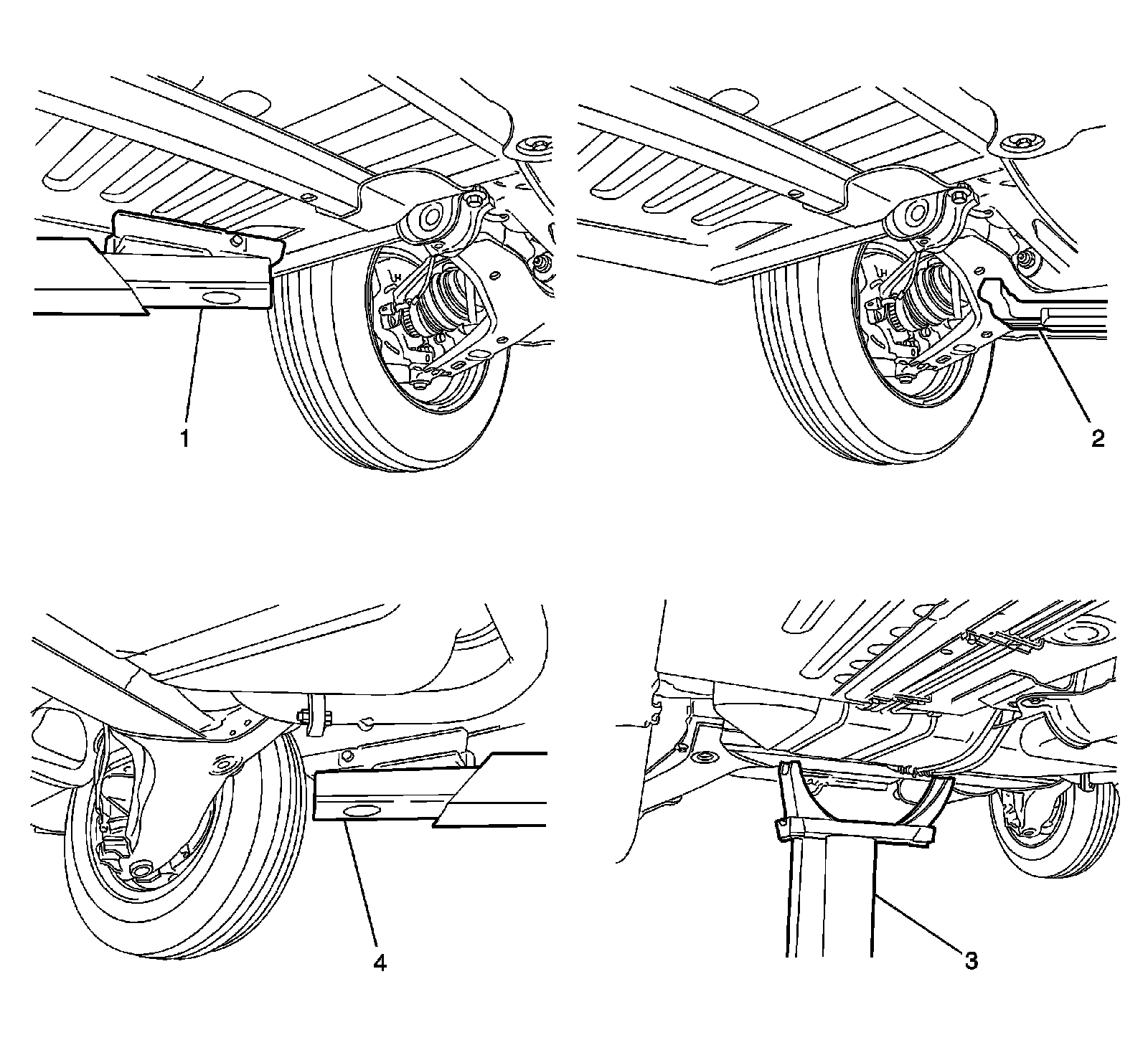 1

2

4

3