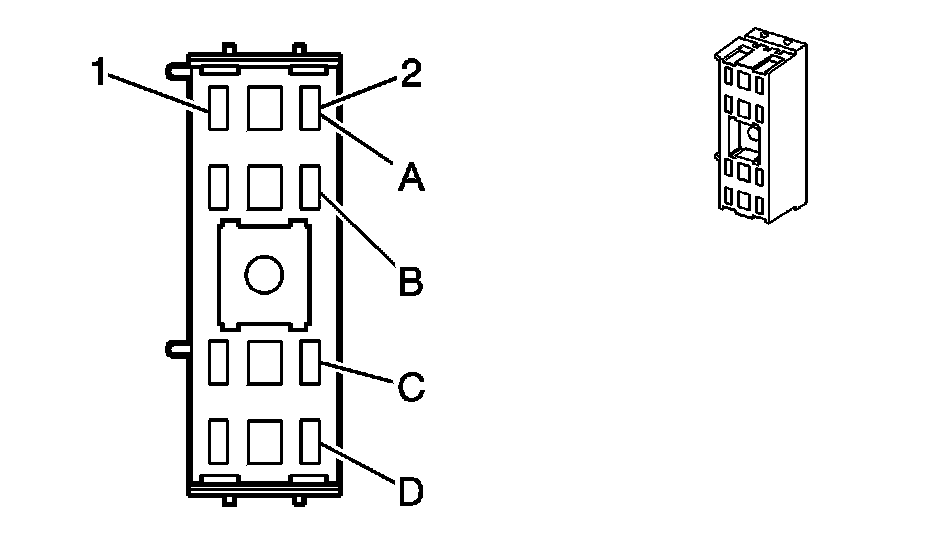 1
2
A
B
C
D