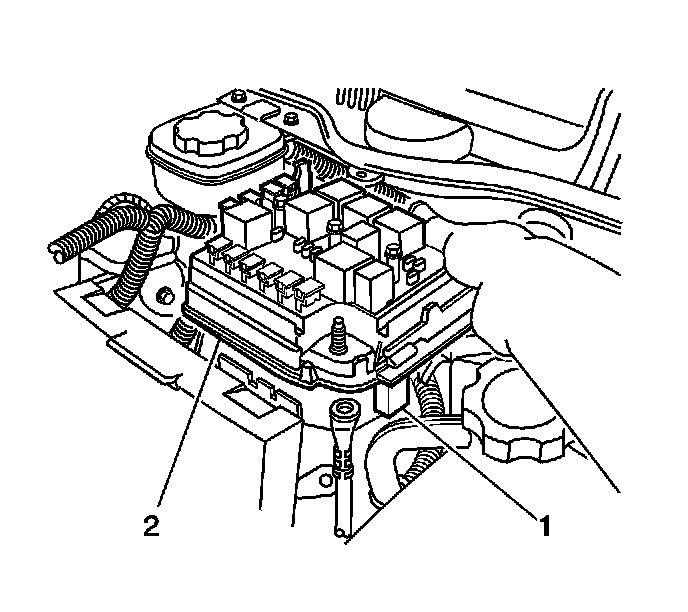 2

1