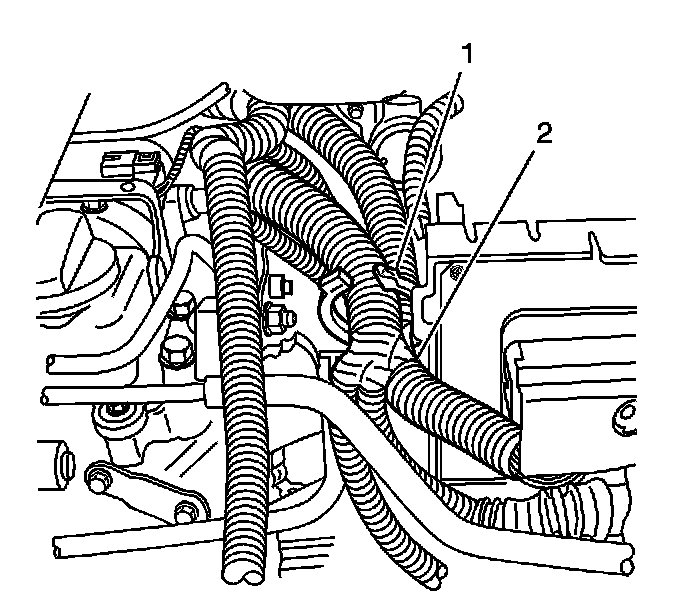 1
2