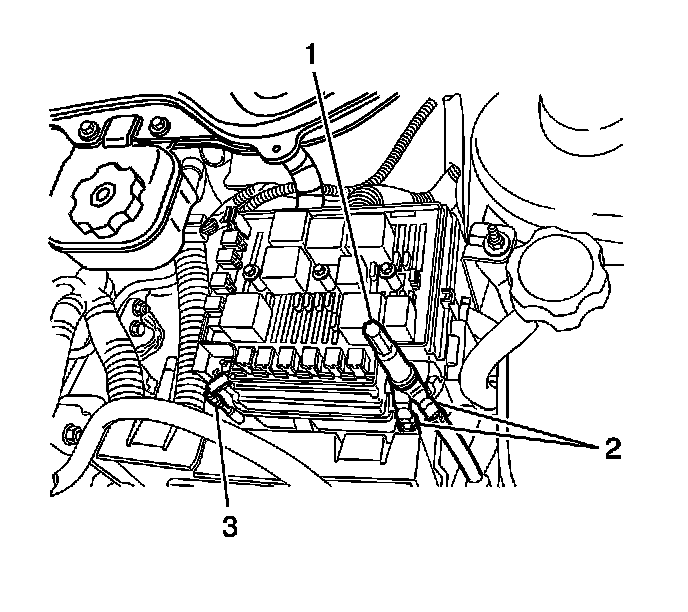 1
2
3