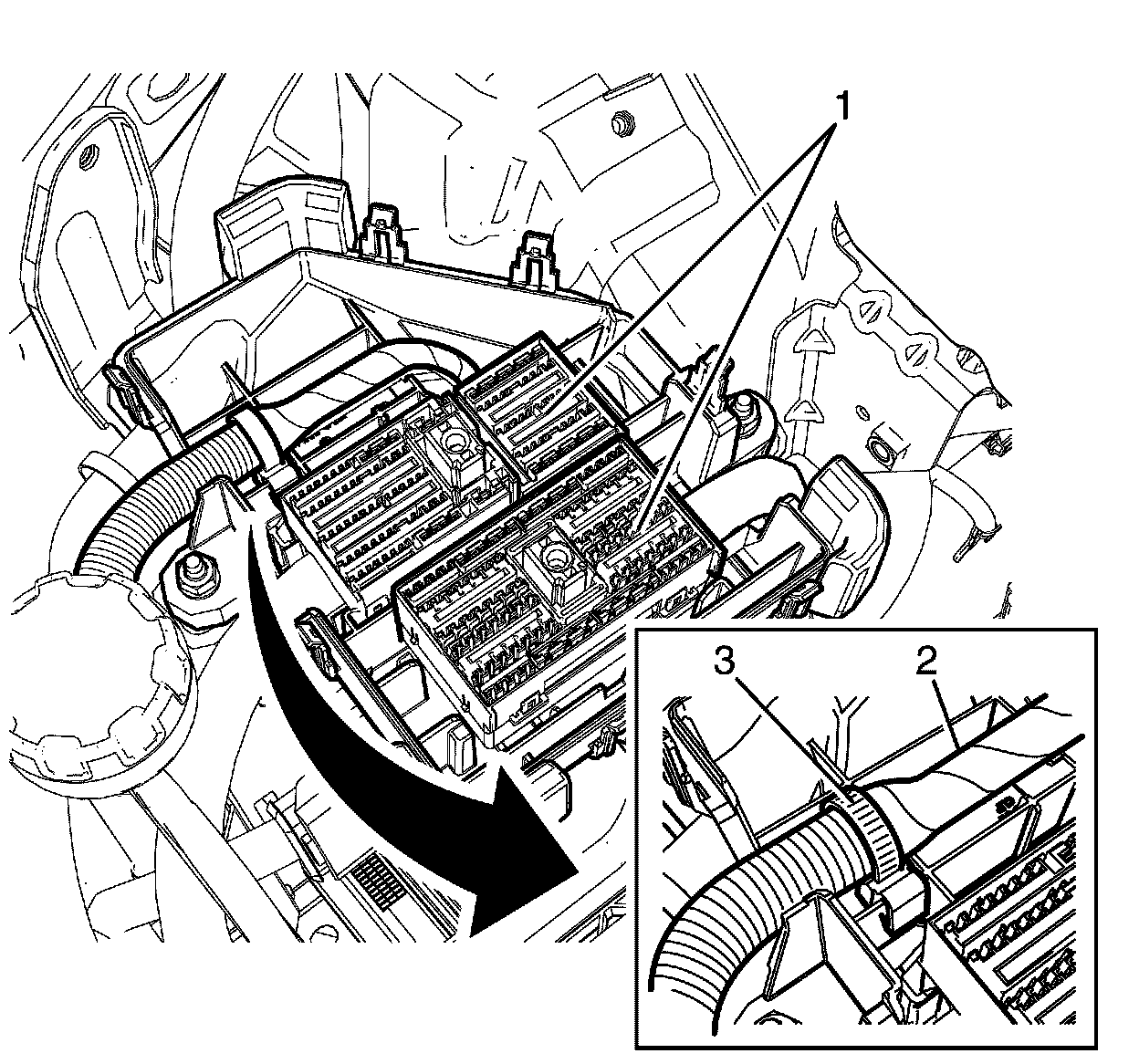 1
3
2