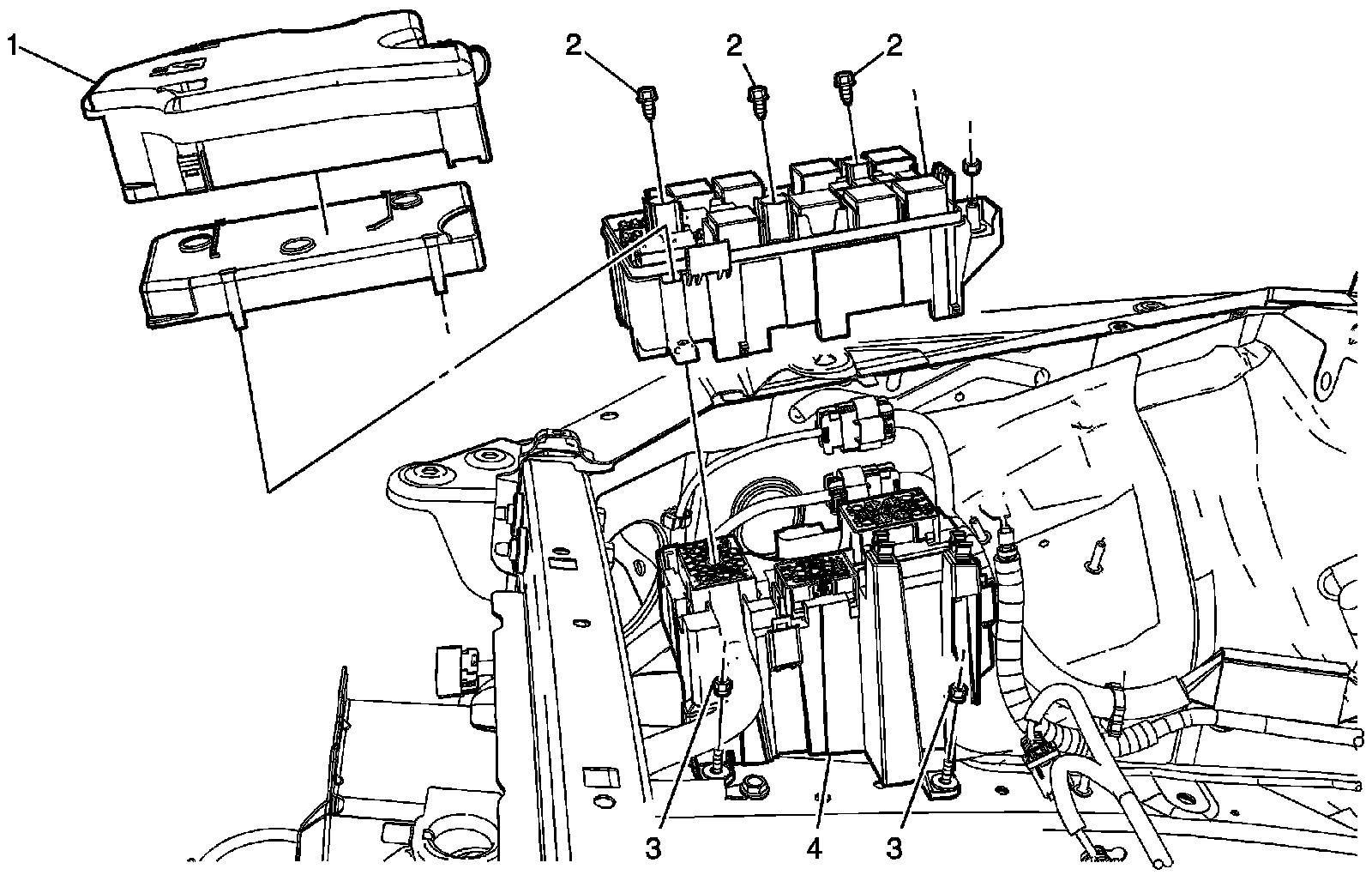 1
2
2
2
3
4
3