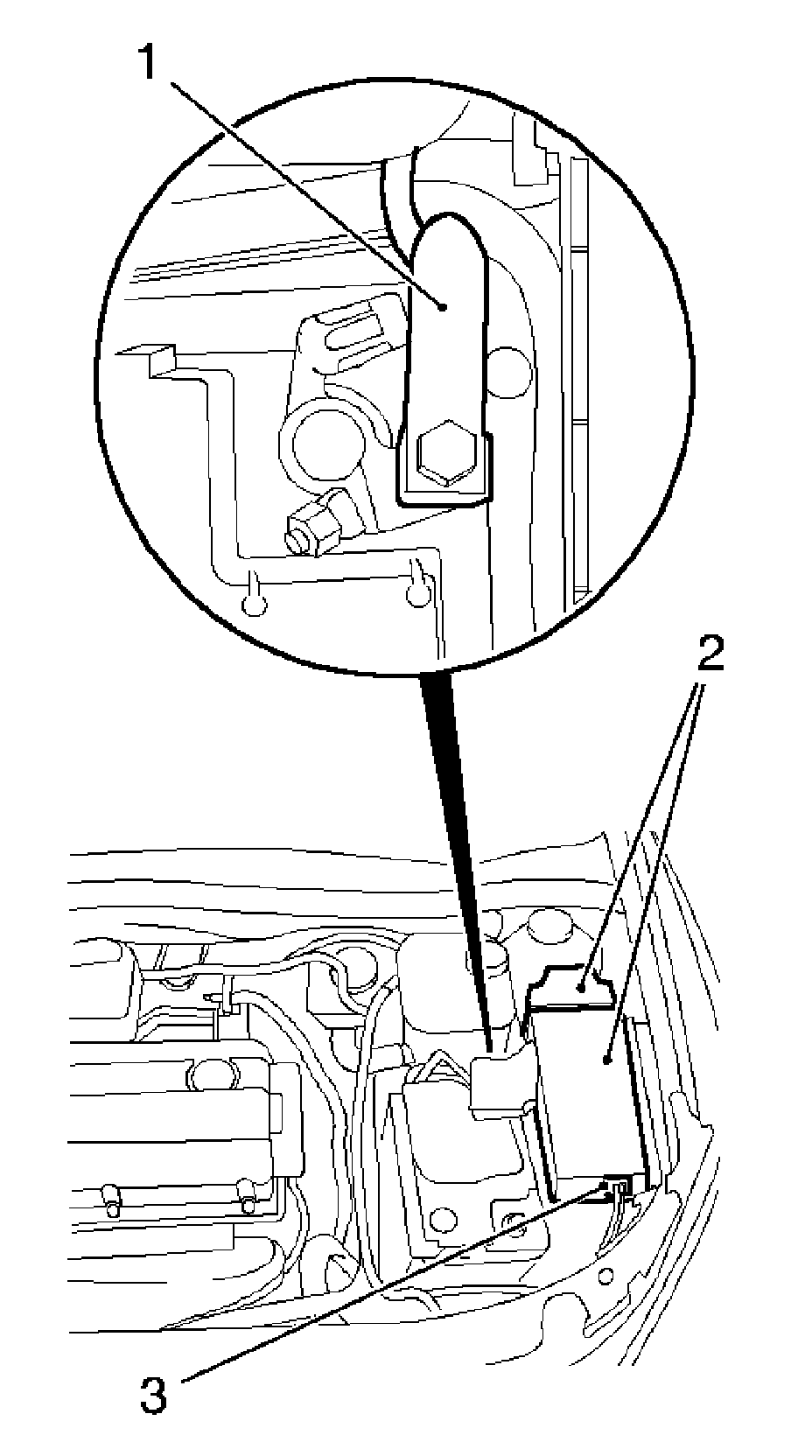 1
2
3