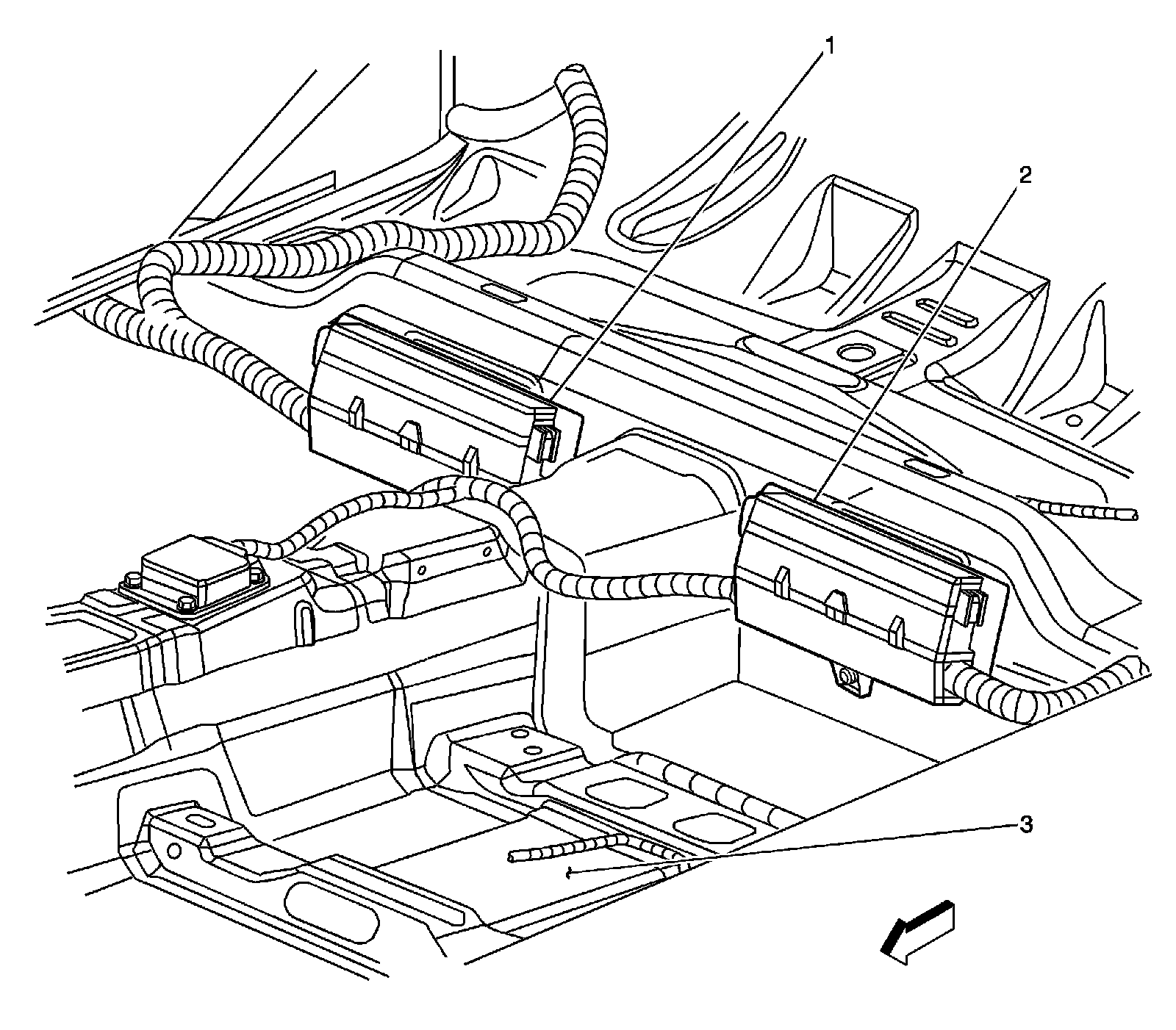 1
2
3