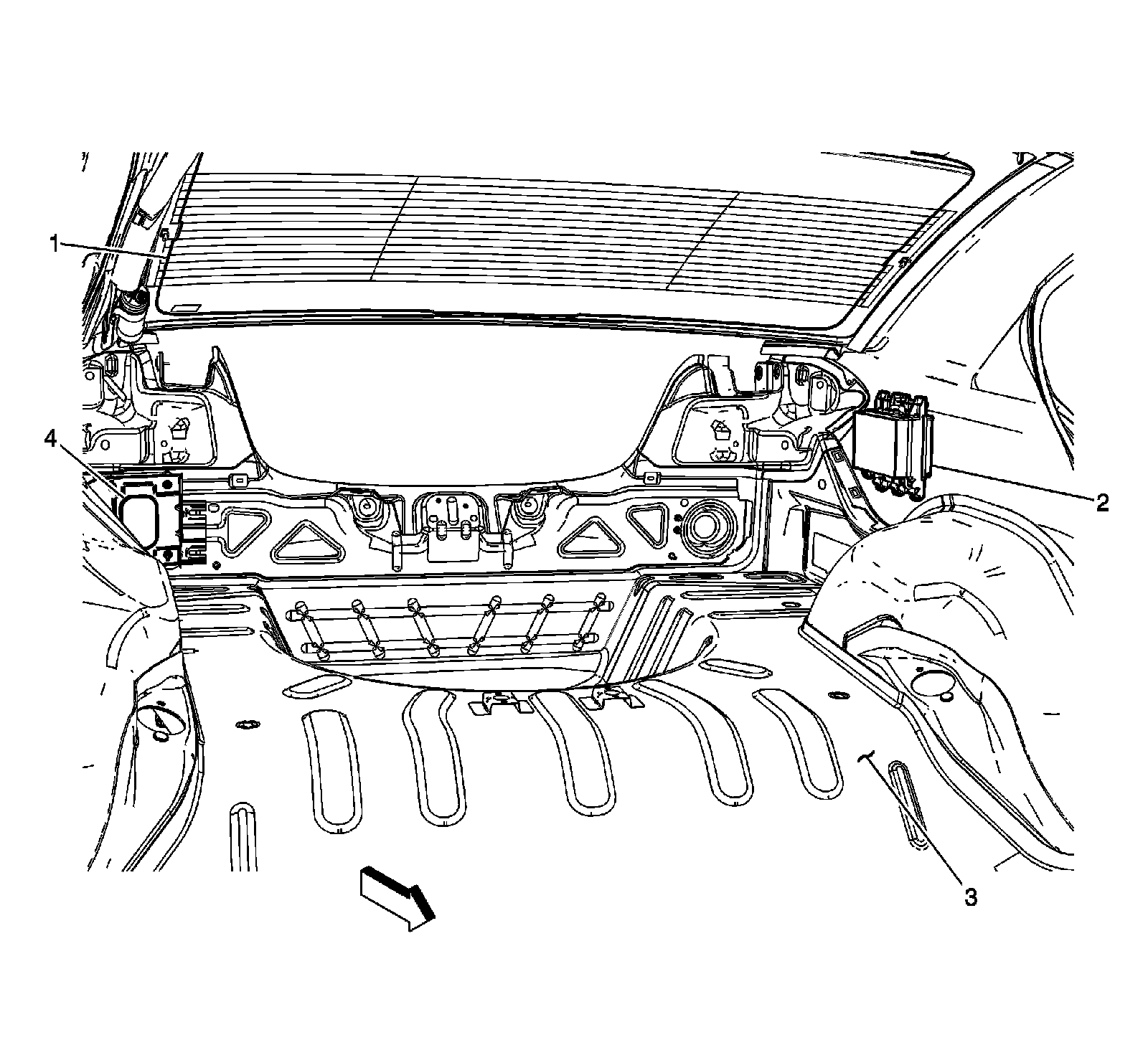 1
4
2
3