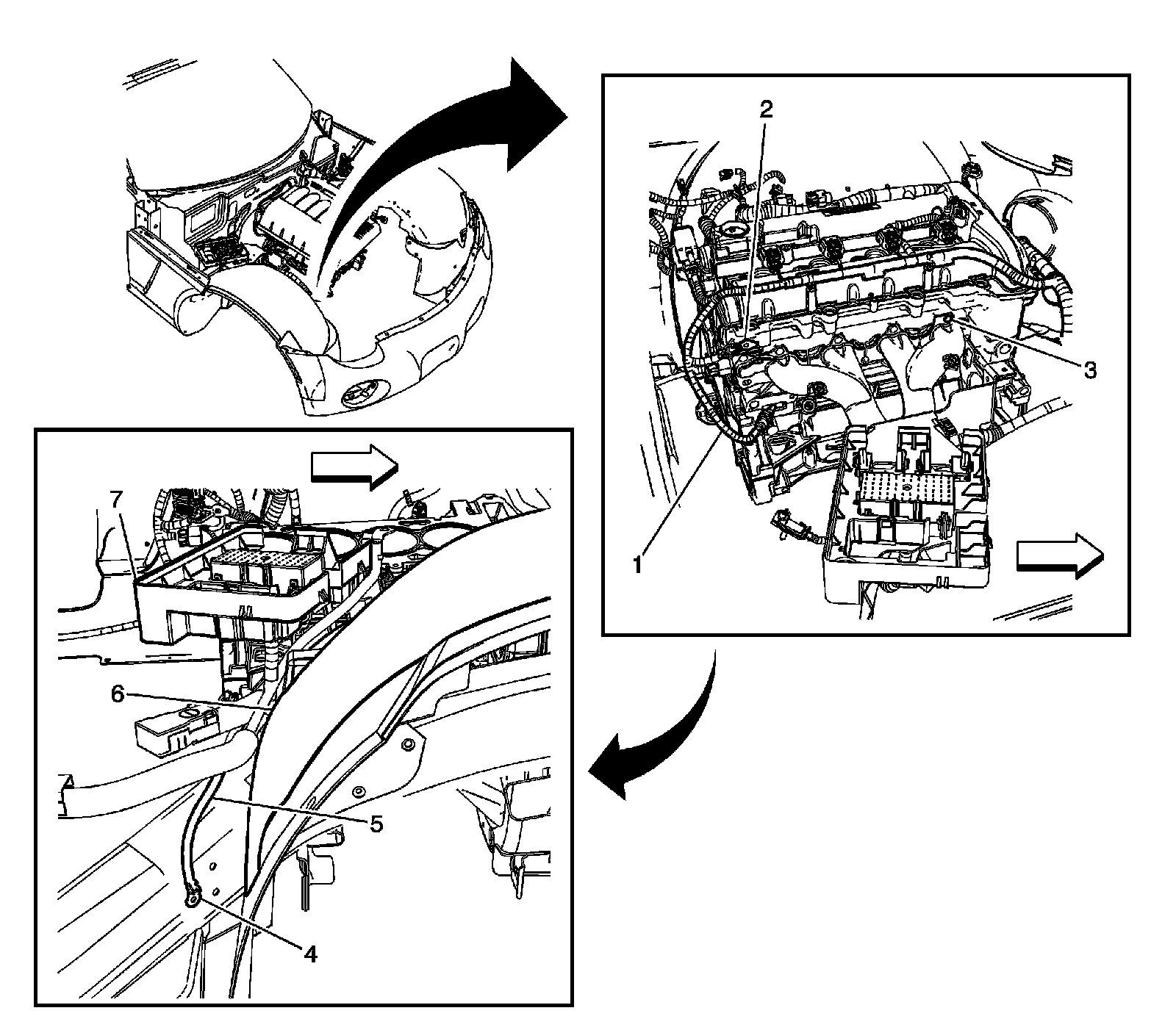 2
3
1
7
6
5
4