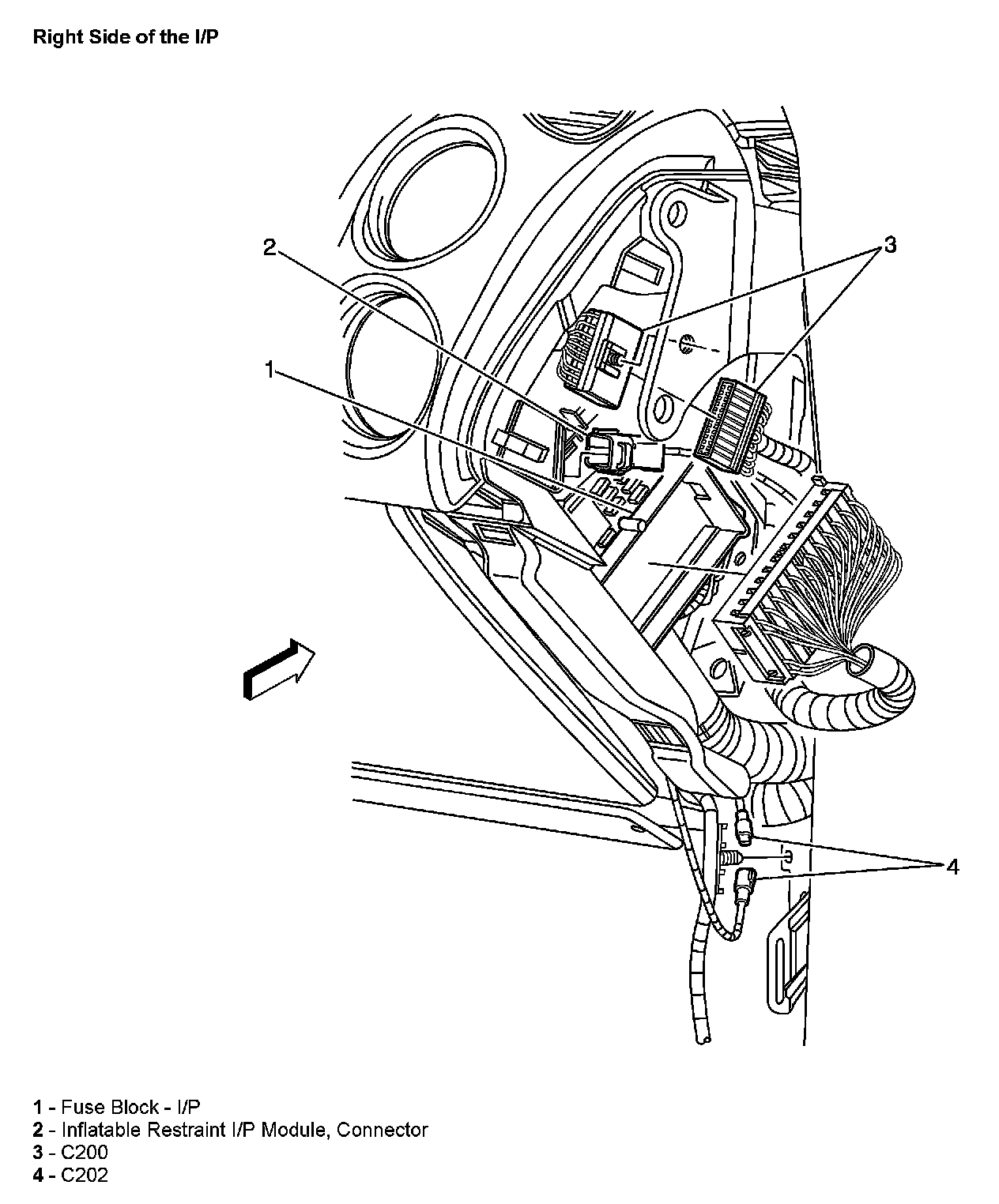 Right Side of the I/P

2

3

1

4

1 - Fuse Block - I/P
2 - Inflatable Restraint I/P Module, Connector
3 - C200
4 - C202