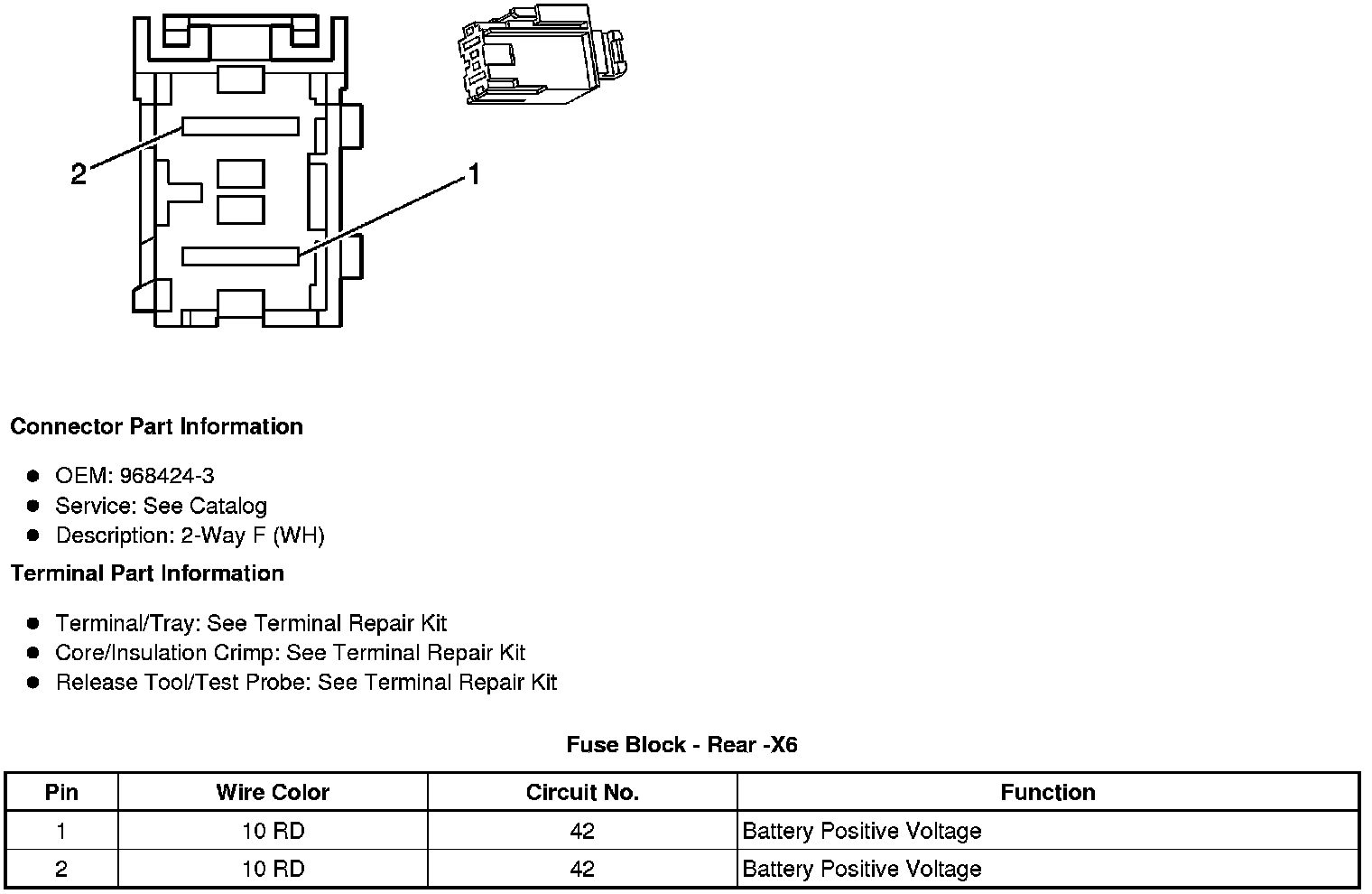 2

1

Connector Part Information

- OEM: 968424-3
- Service: See Catalog
- Description: 2-Way F (WH)

Terminal Part Information

- Terminal/Tray: See Terminal Repair Kit
- Core/Insulation Crimp: See Terminal Repair Kit
- Release Tool/Test Probe: See Terminal Repair Kit

Fuse Block - Rear -X6

| Pin | Wire Color | Circuit No. | Function |
|---|---|---|---|
| 1 | 10 RD | 42 | Battery Positive Voltage |
| 2 | 10 RD | 42 | Battery Positive Voltage |