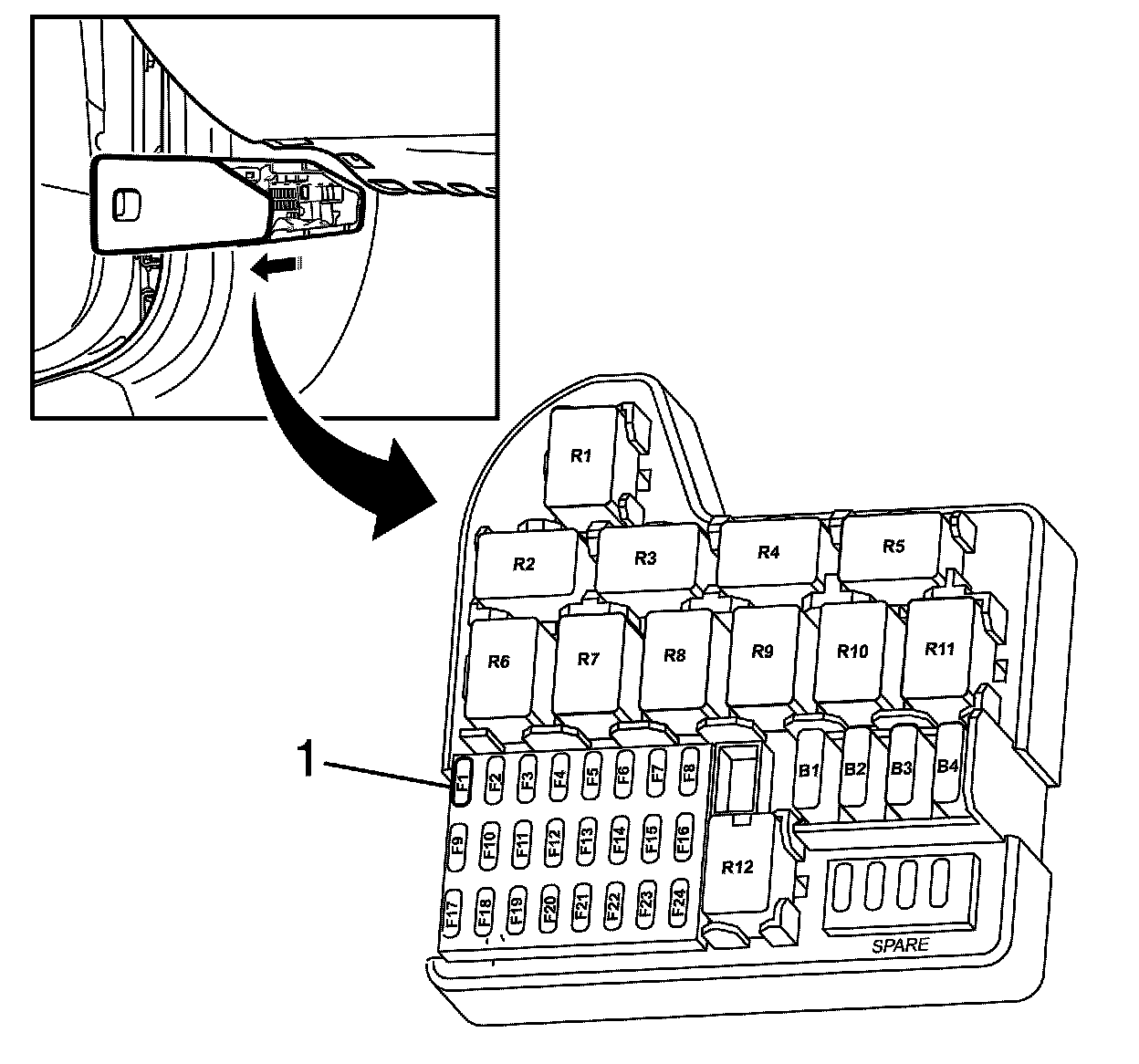 R1
R2
R3
R4
R5
R6
R7
R8
R9
R10
R11
1
F1 F2 F3 F4 F5 F6 F7 F8
B1 B2 B3 B4
F9 F10 F11 F12 F13 F14 F15 F16
R12
F17 F18 F19 F20 F21 F22 F23 F24
SPARE