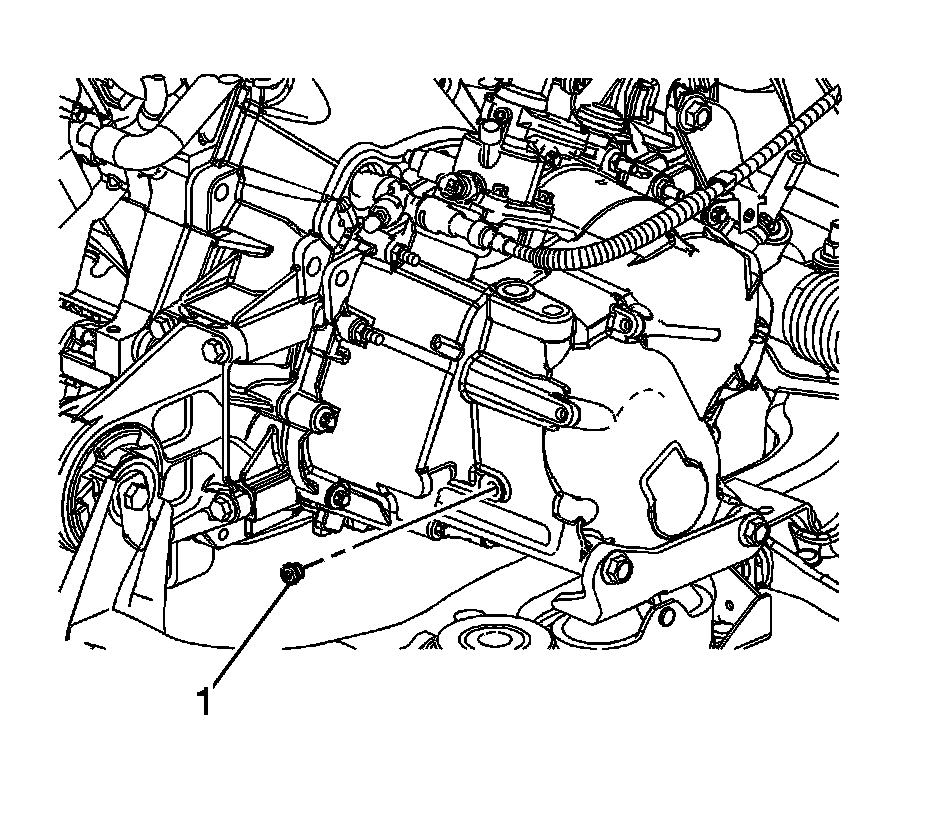 1