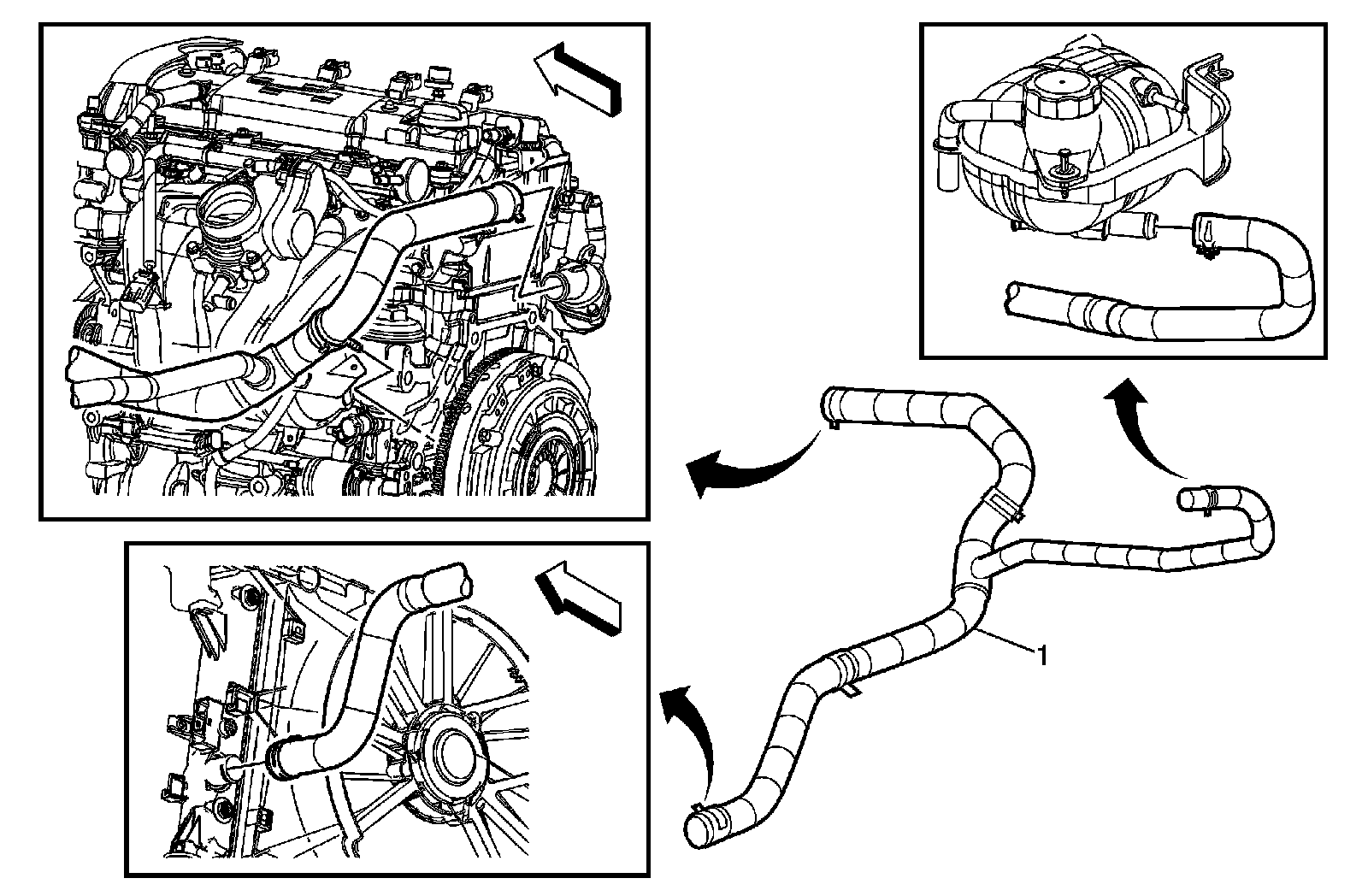 1