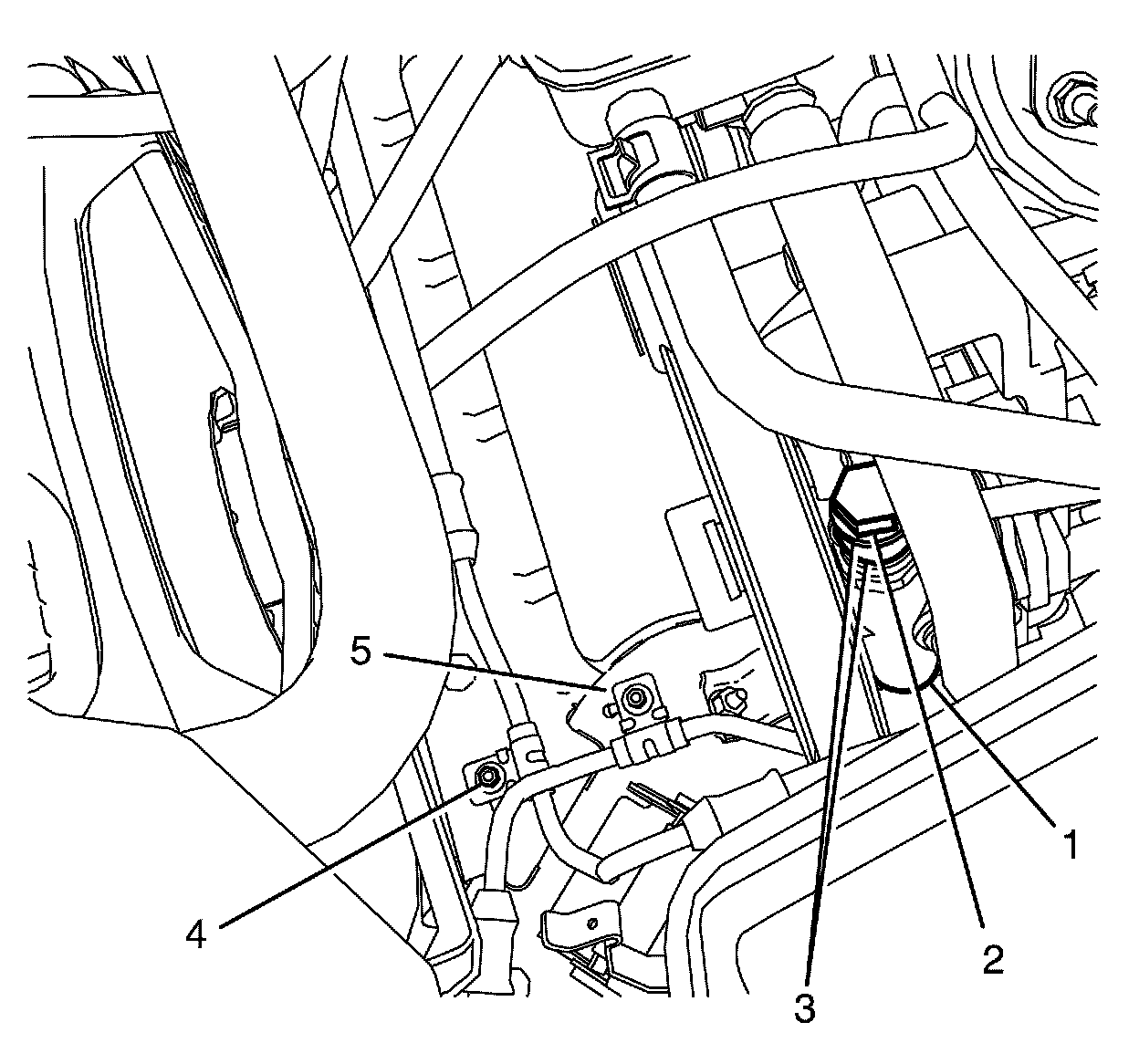 5
4
1
2
3