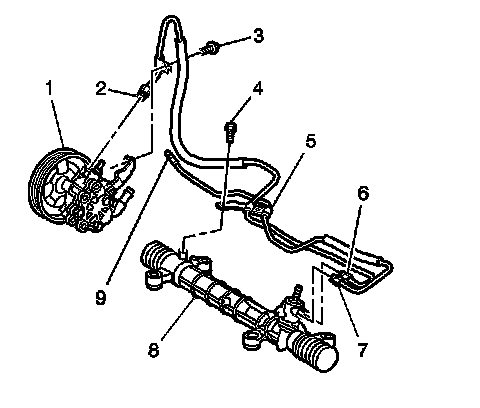 3
1
2
4
5
6
9
8
7