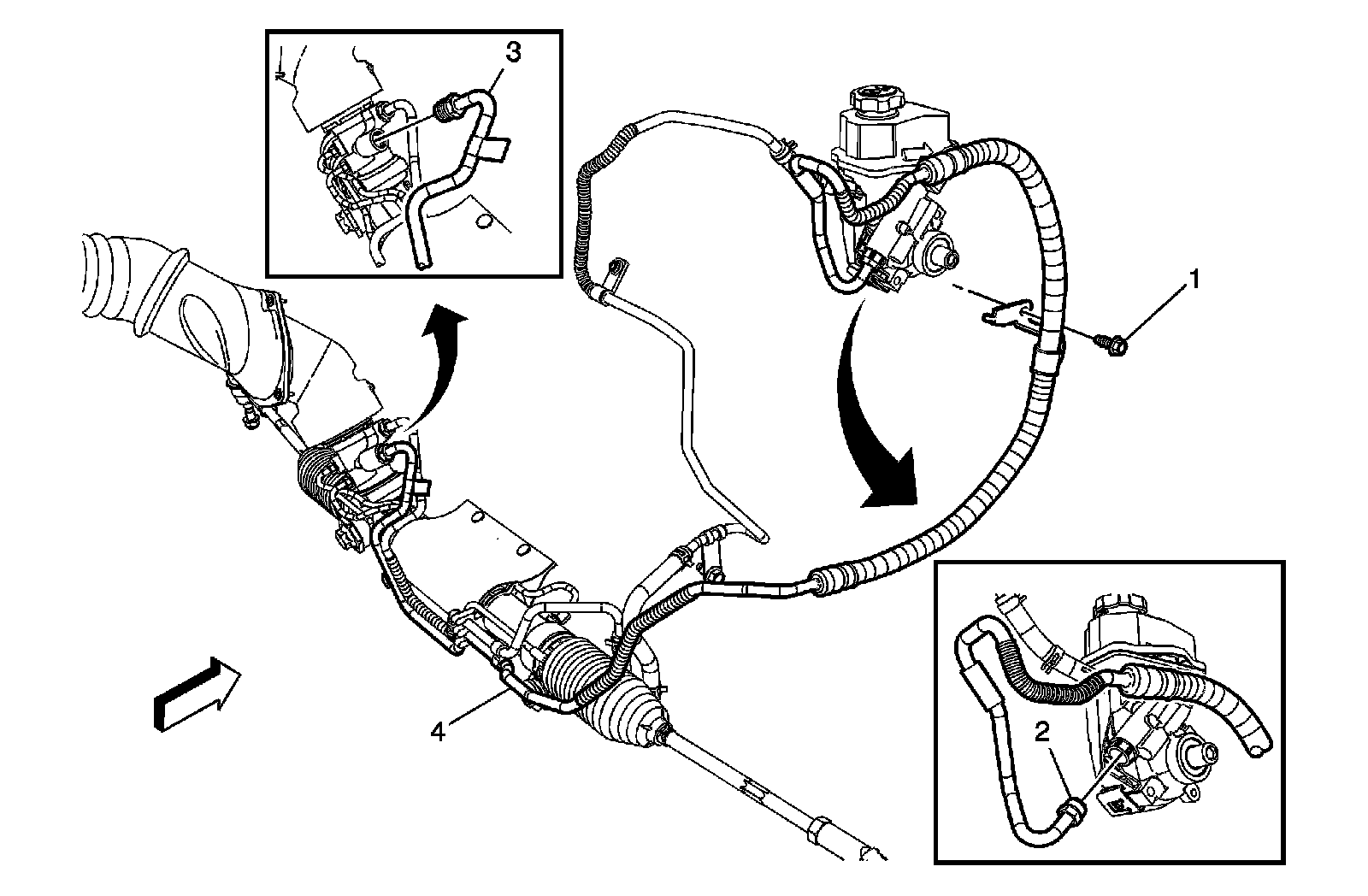 3
1
4
2