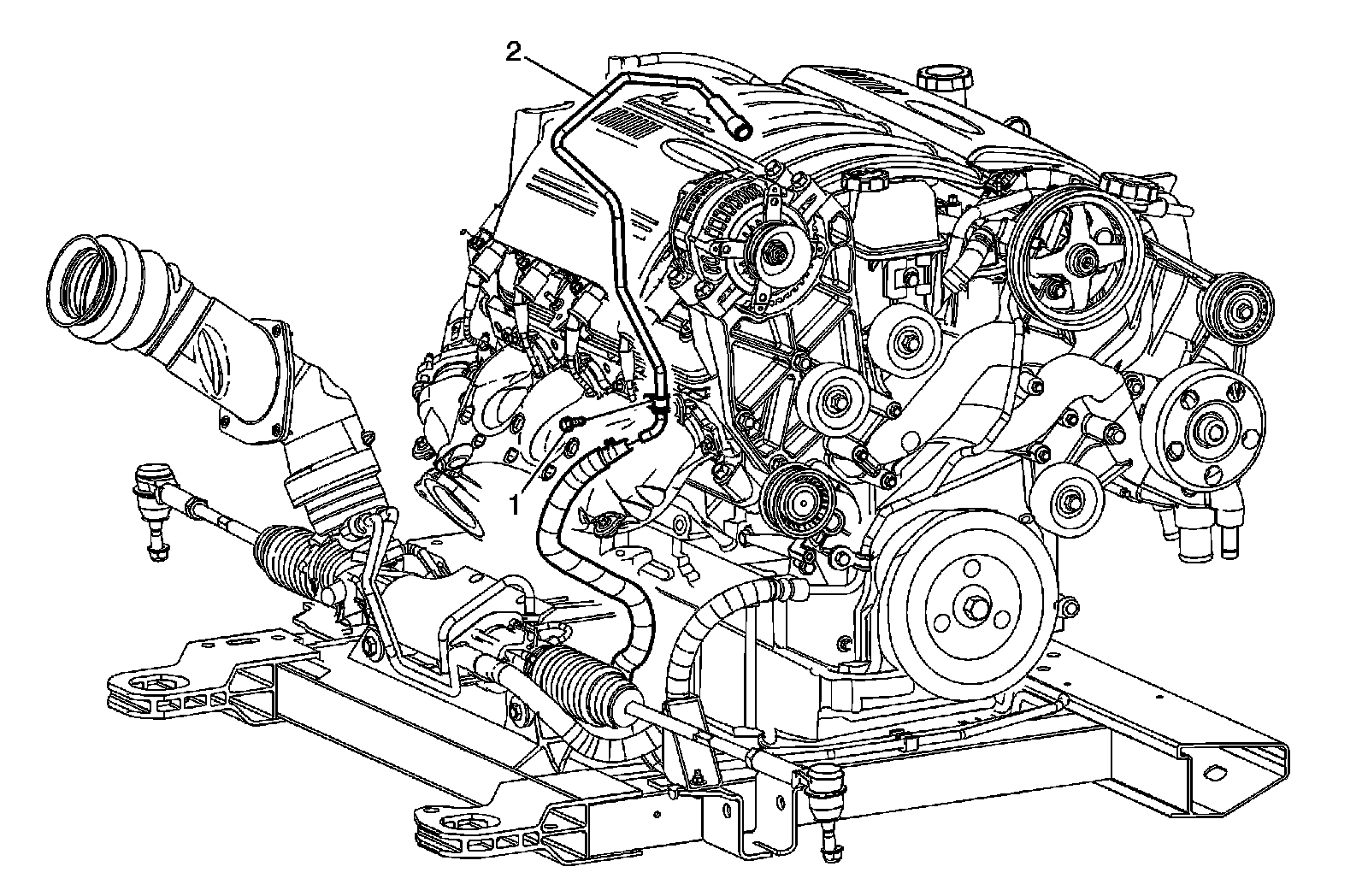 2

1