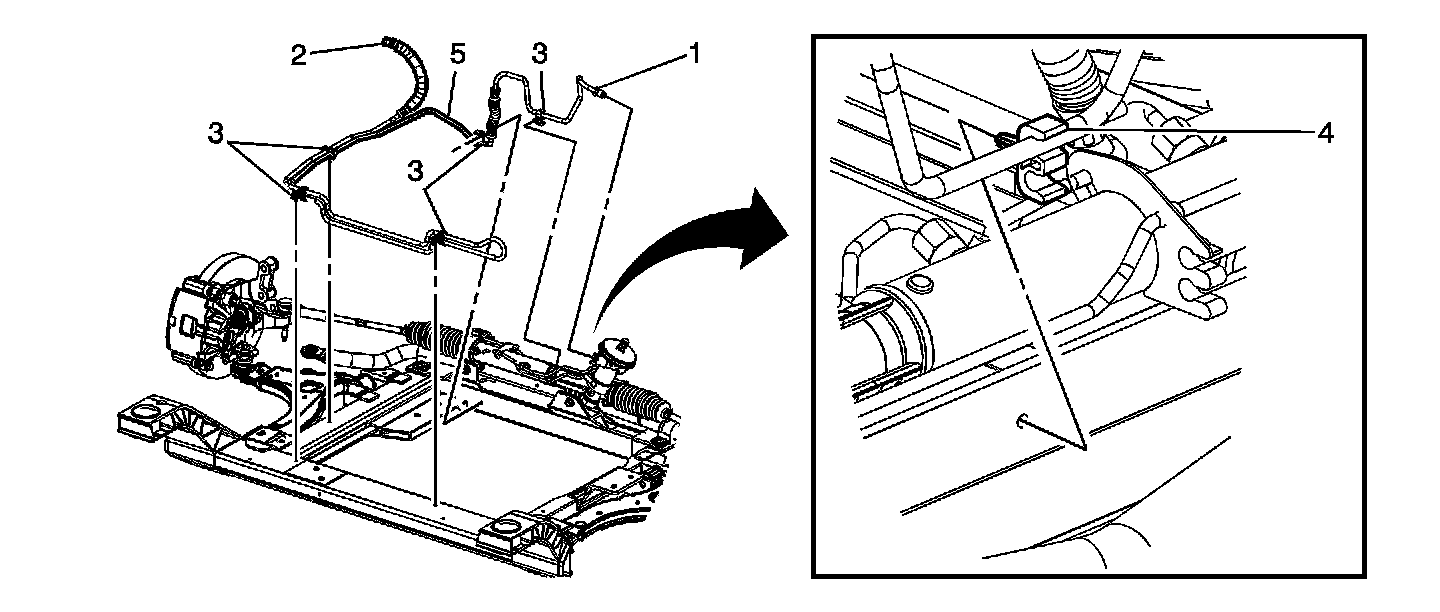 2
5
3
1
3
3
4