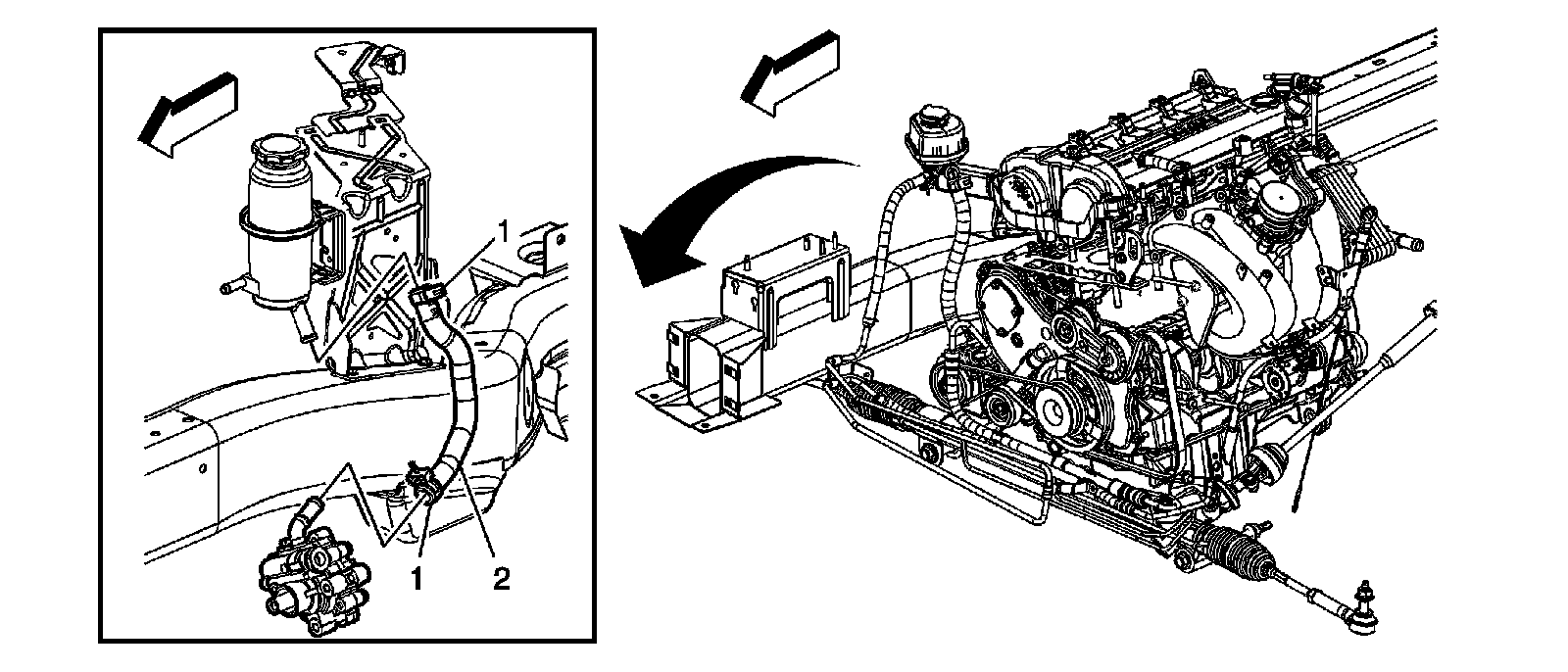 1
1
2