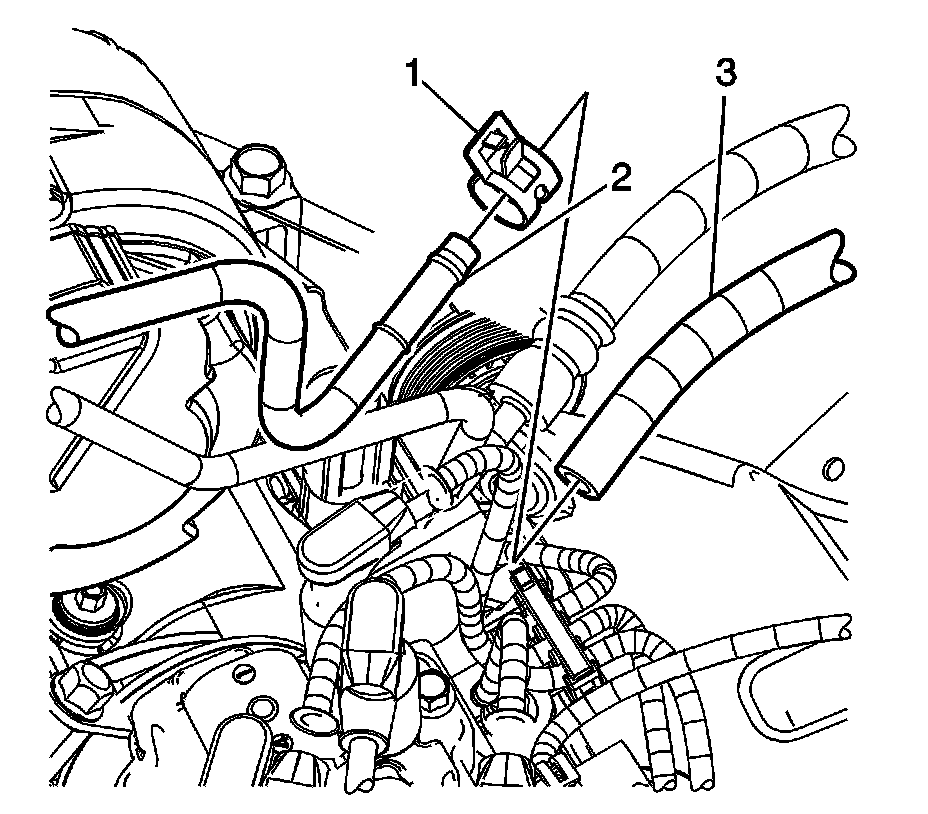 1
2
3