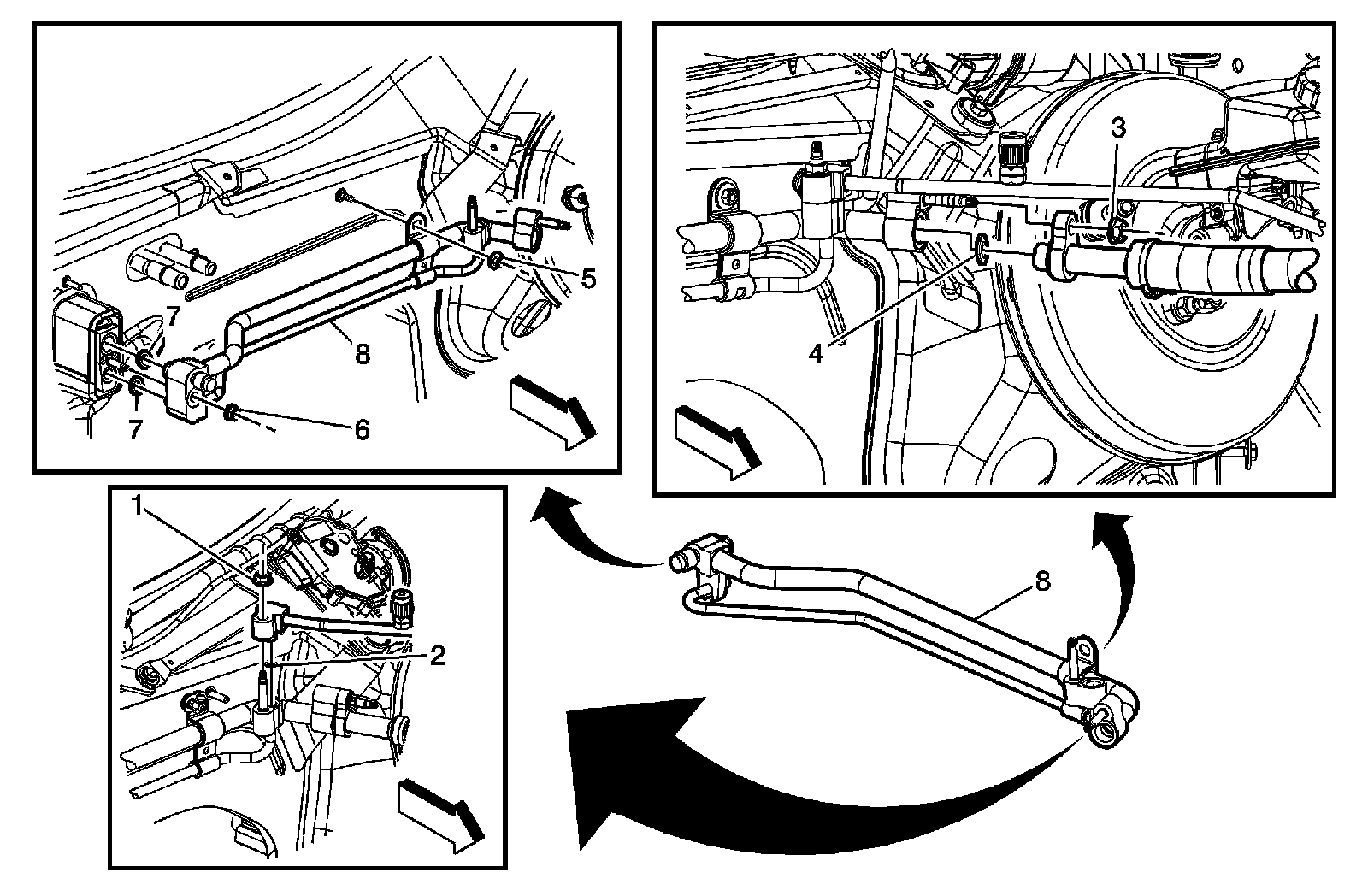 5
7
8
7
6
3
4
1
2
8