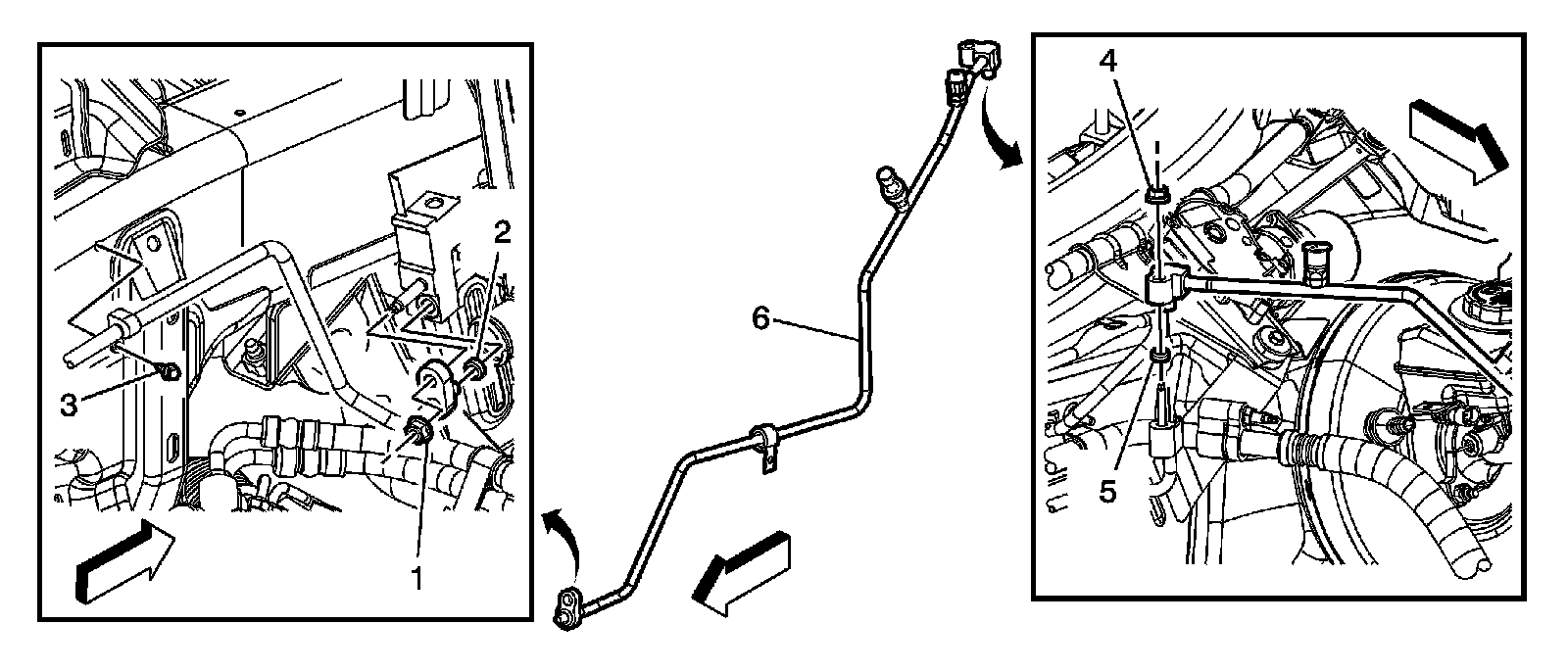 2
3
1
6
4
5