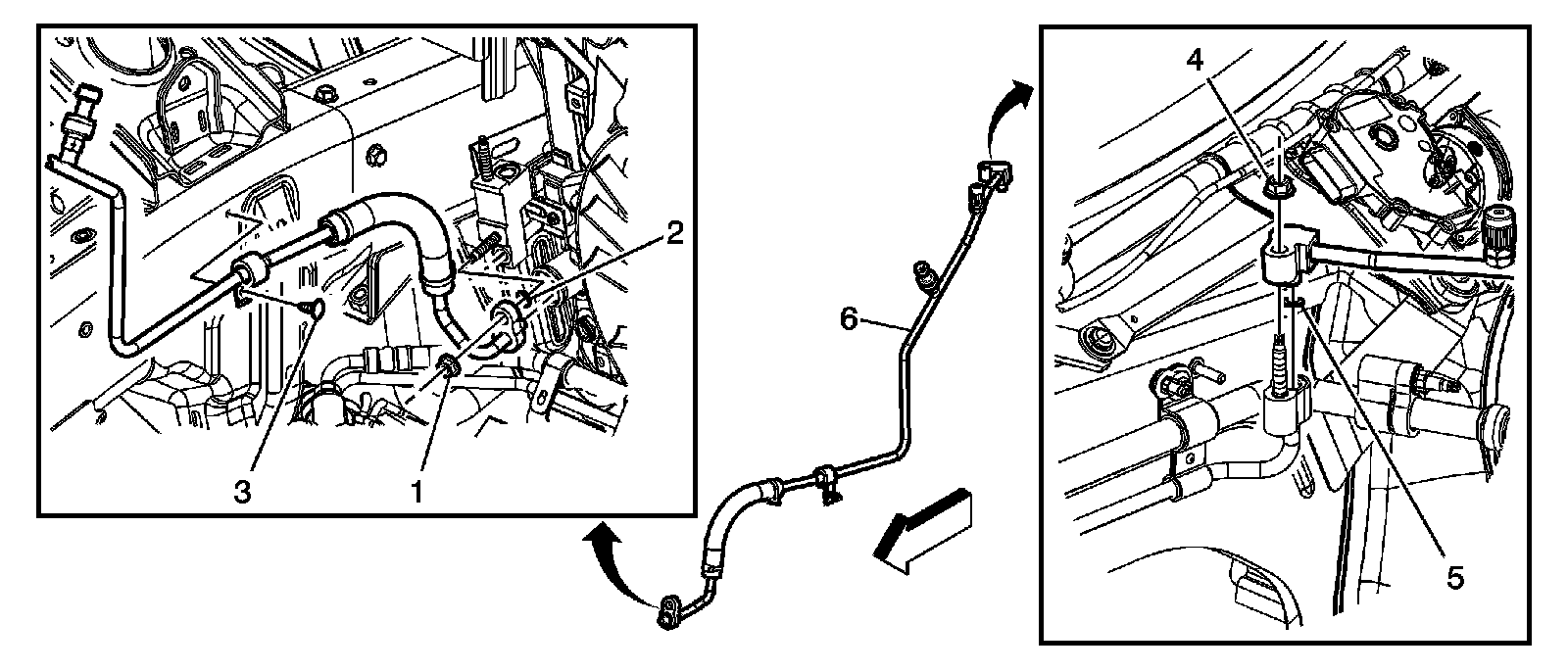 2
3
1
6
4
5