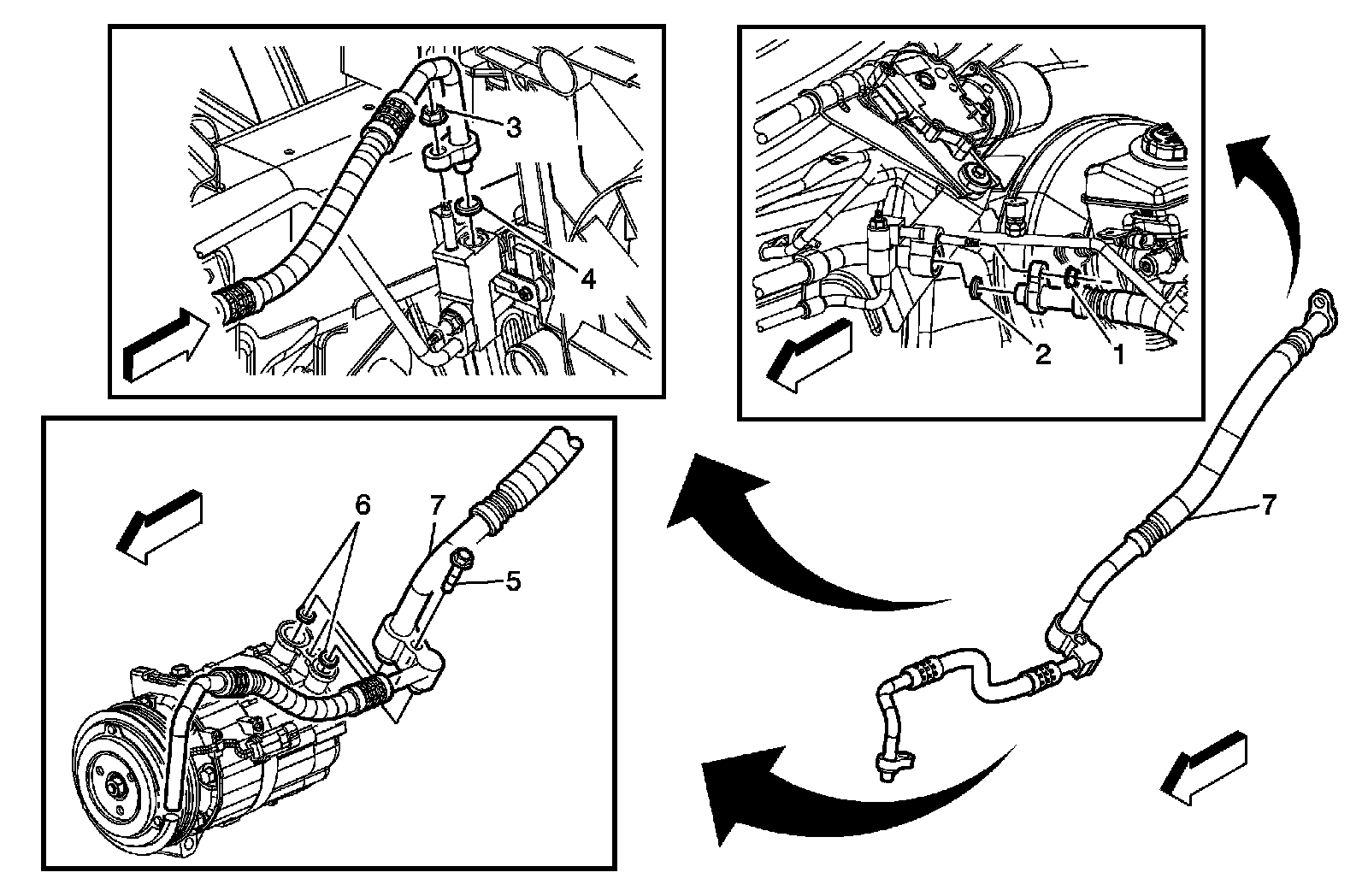 3
4
2
1
6
7
5
7