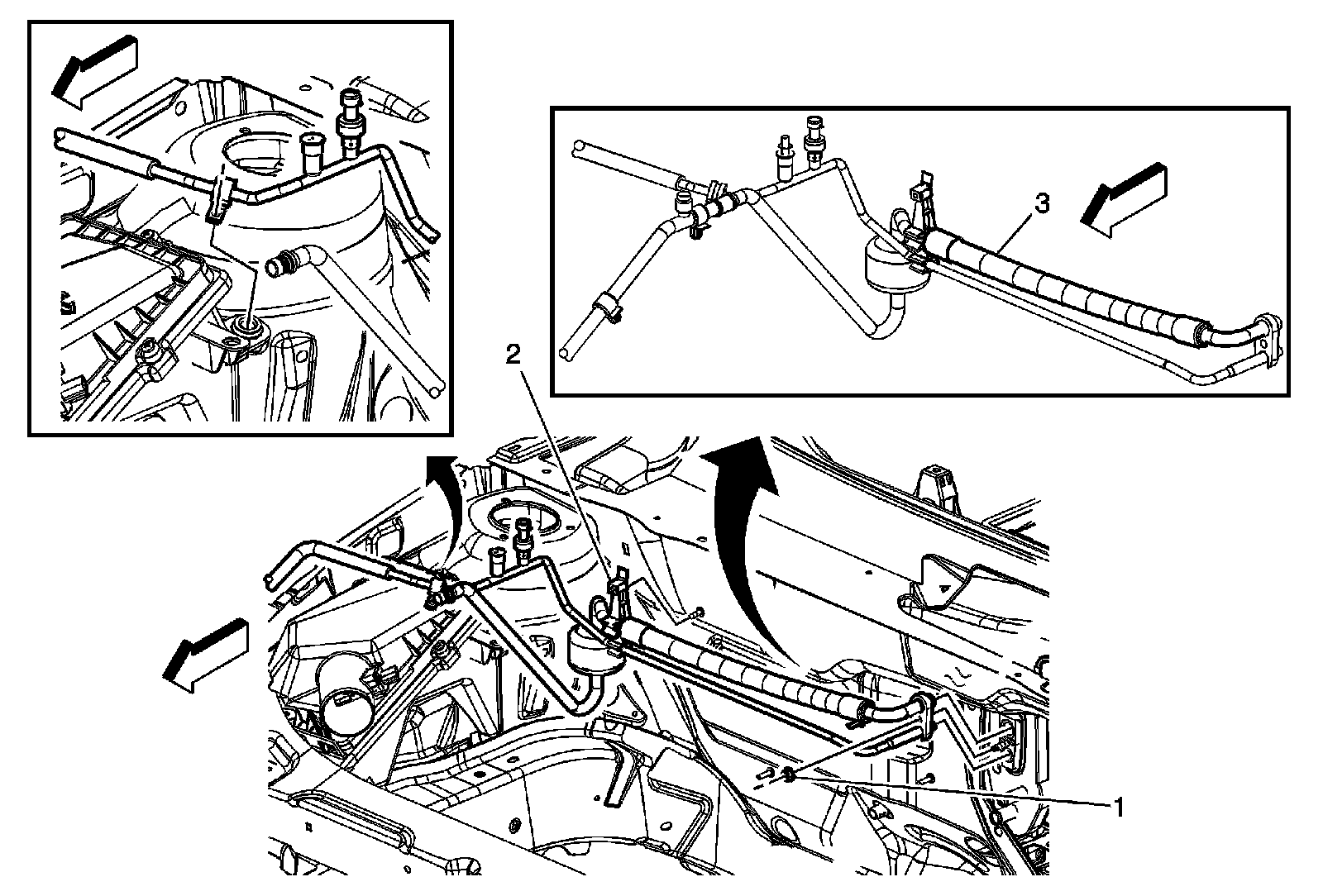 3
2
1