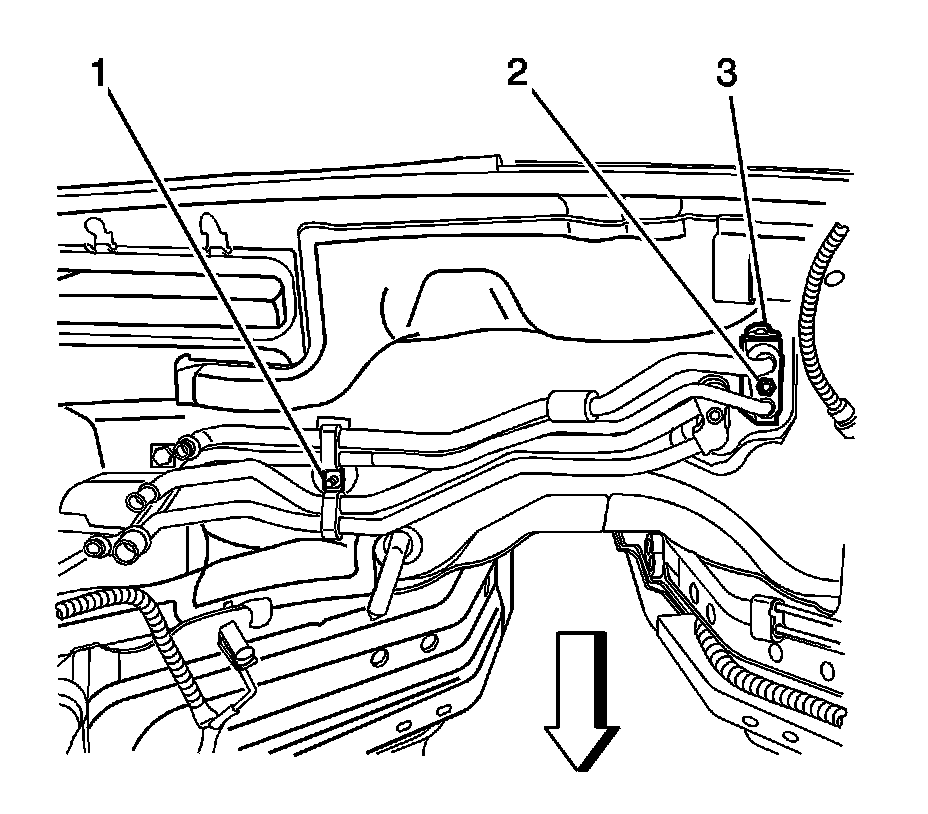 1
2
3