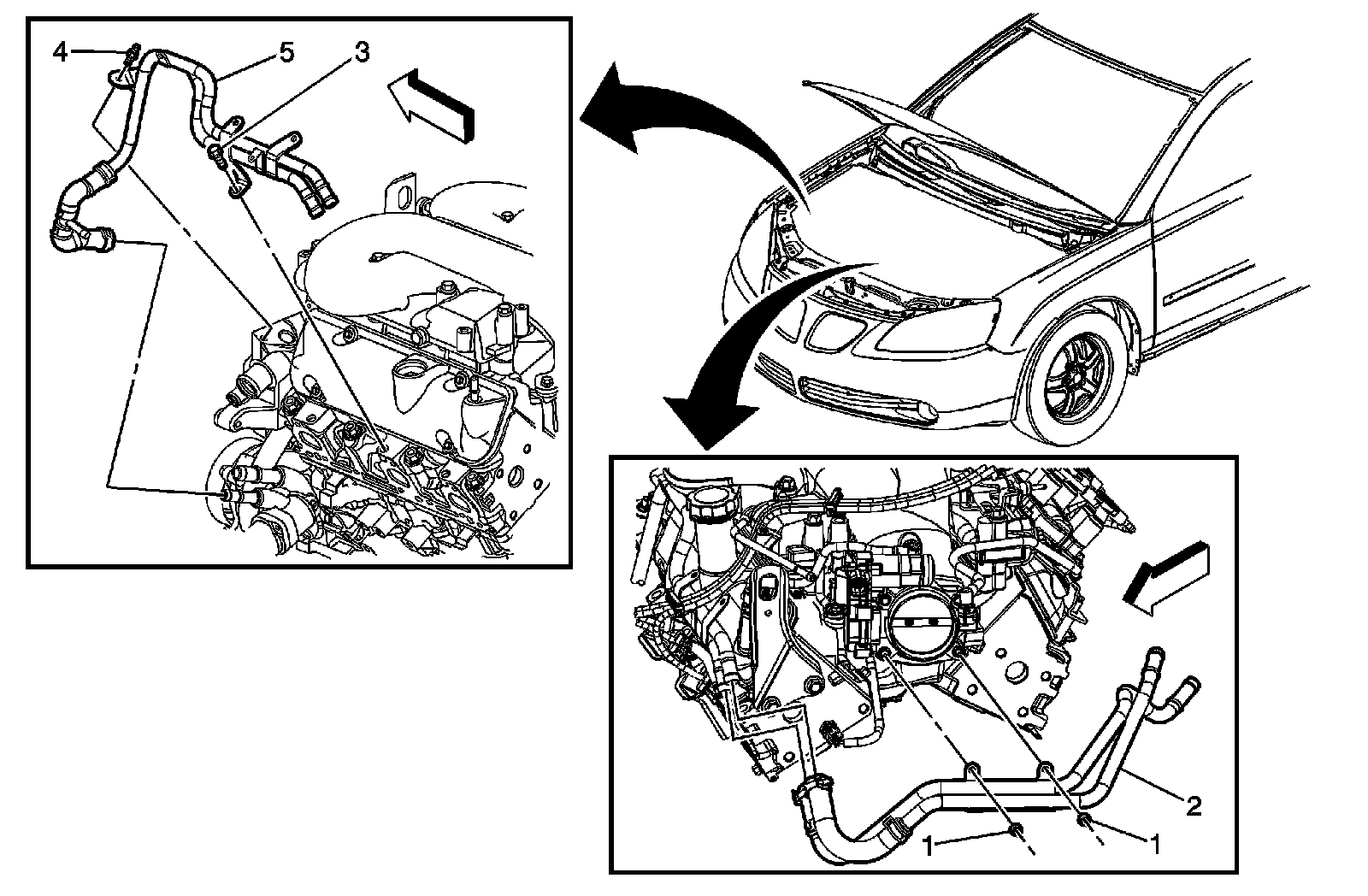 4
5
3
2
1
1