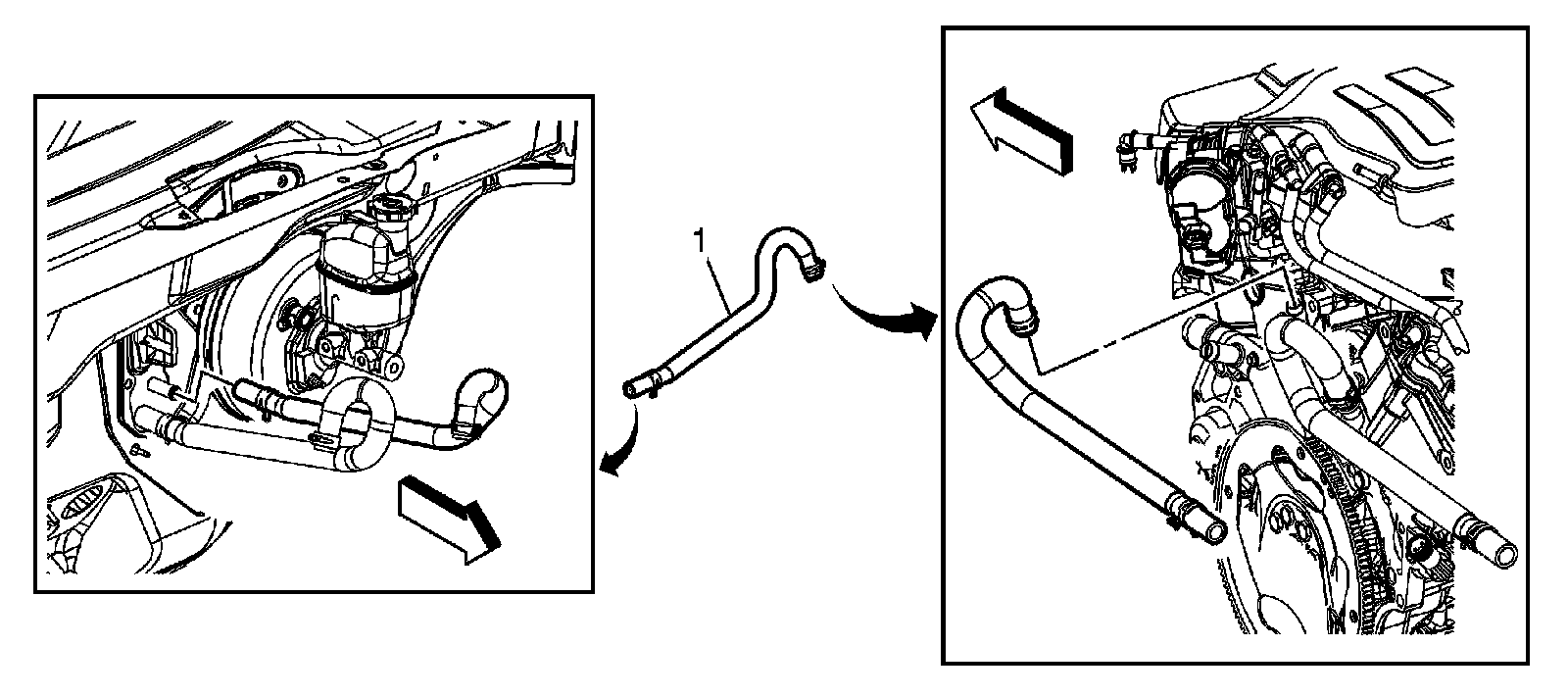 1