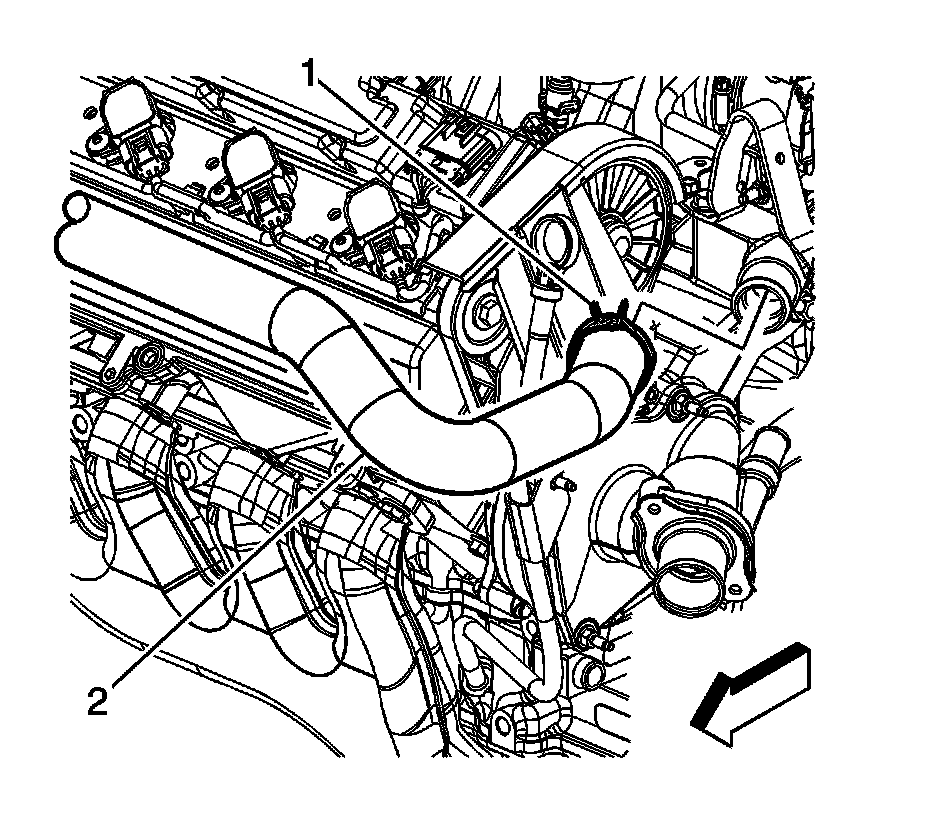 1

2