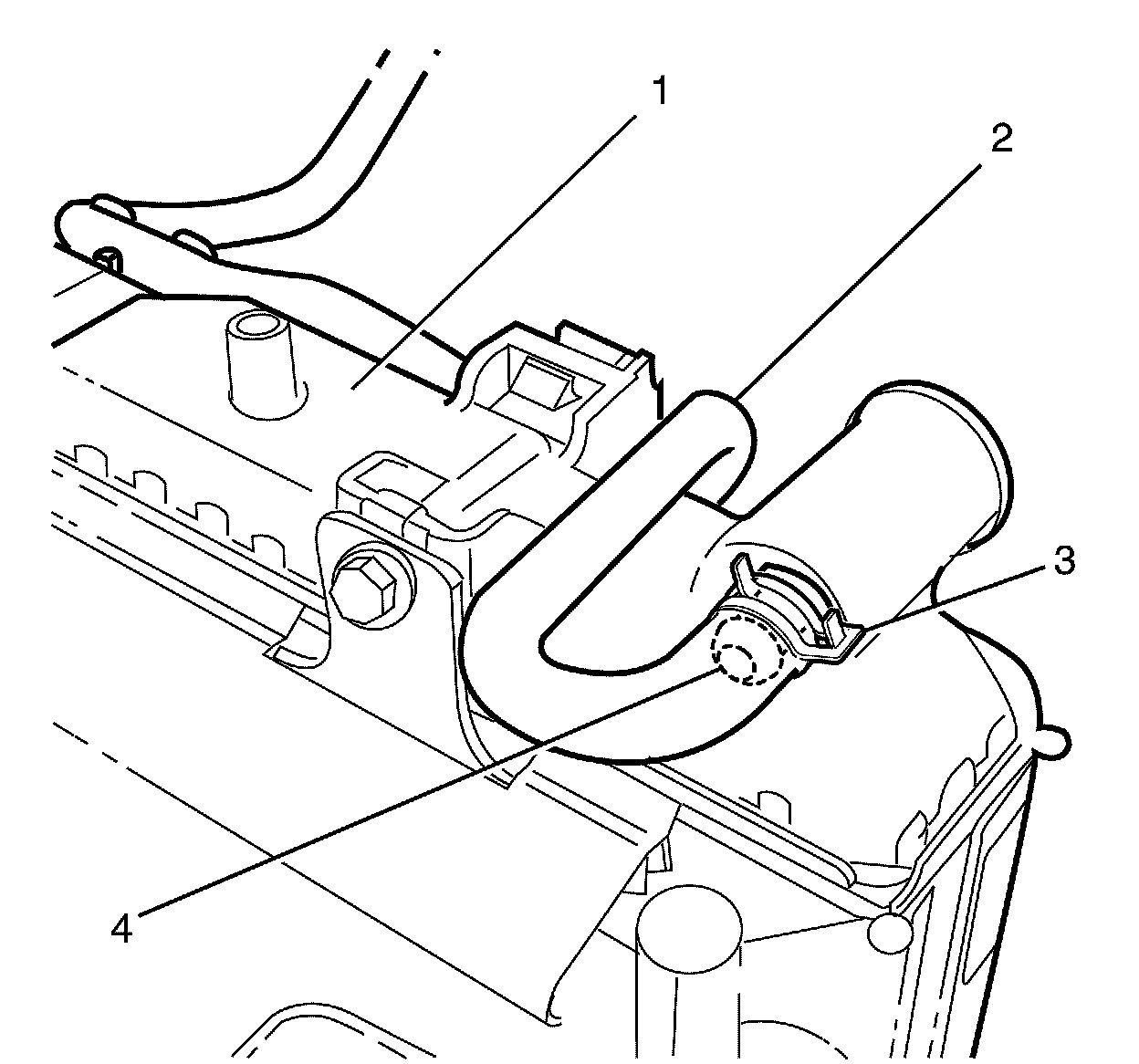 1
2
3
4