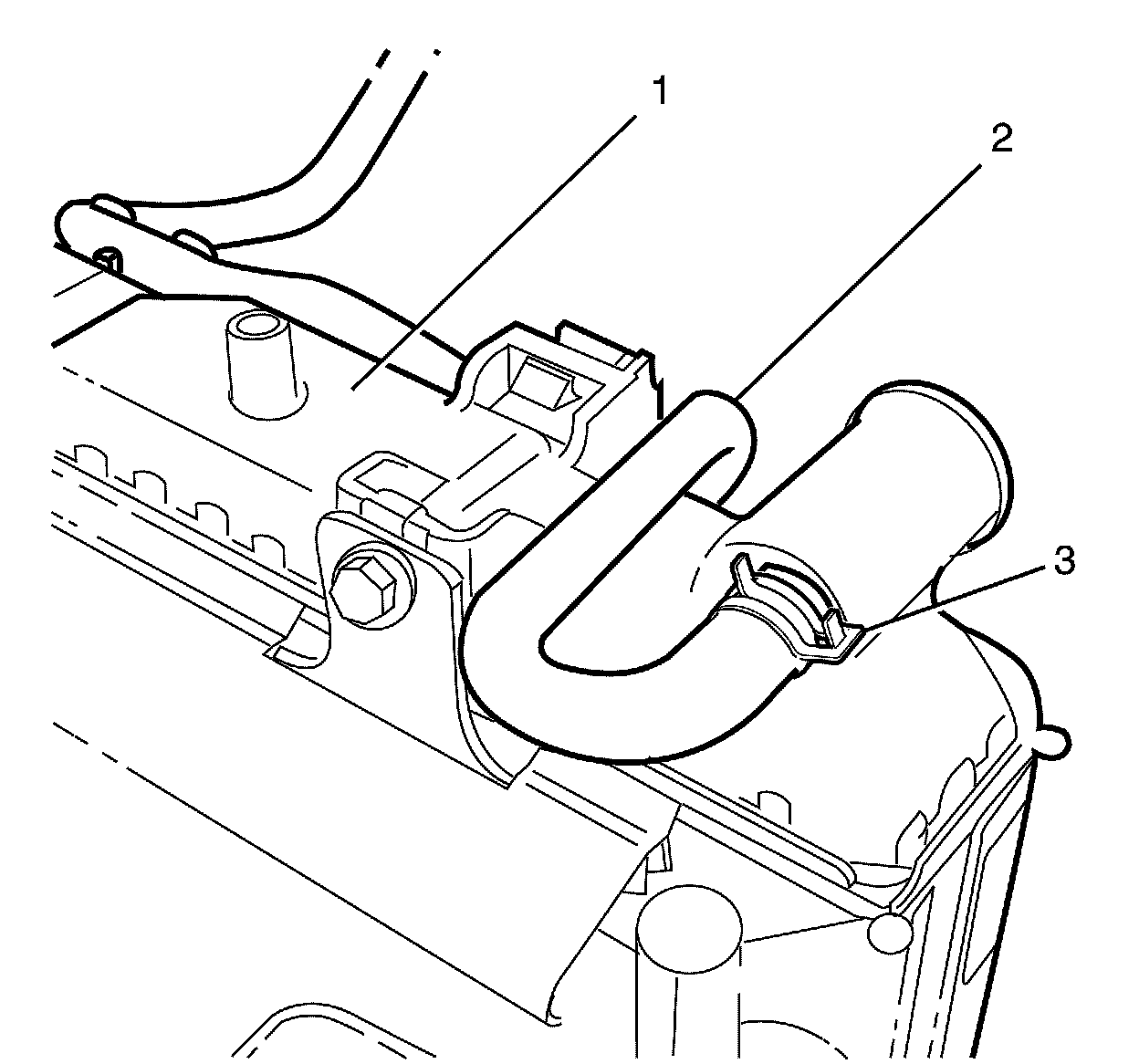 1
2
3