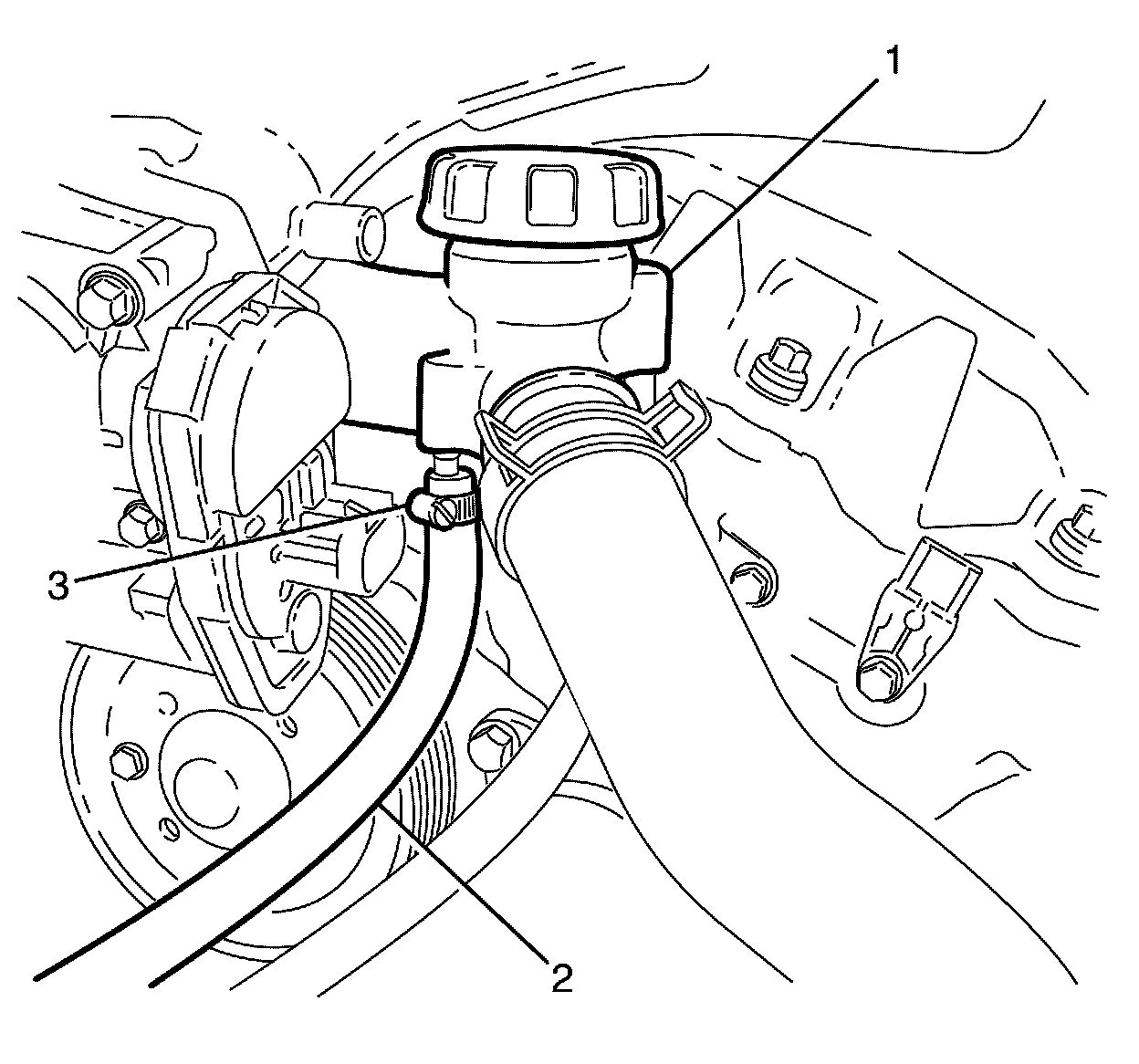 1
3
2