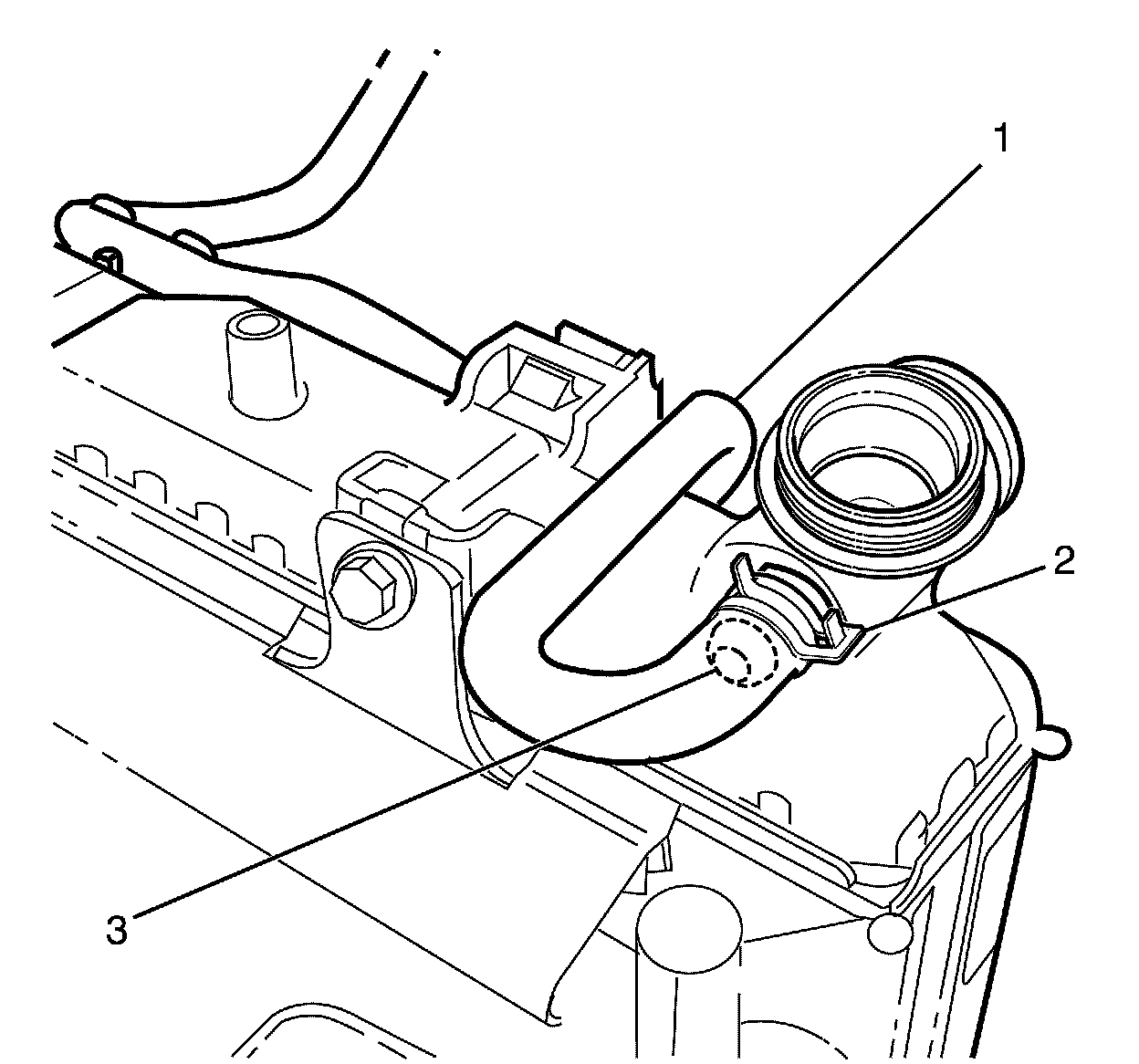 1
2
3