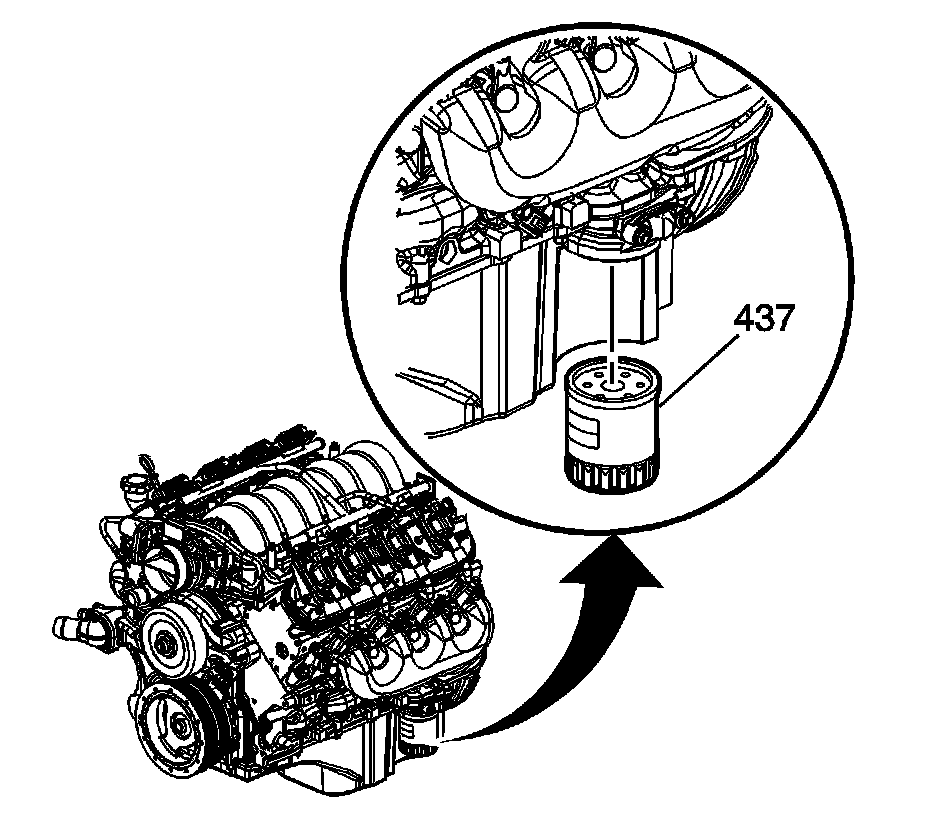 437