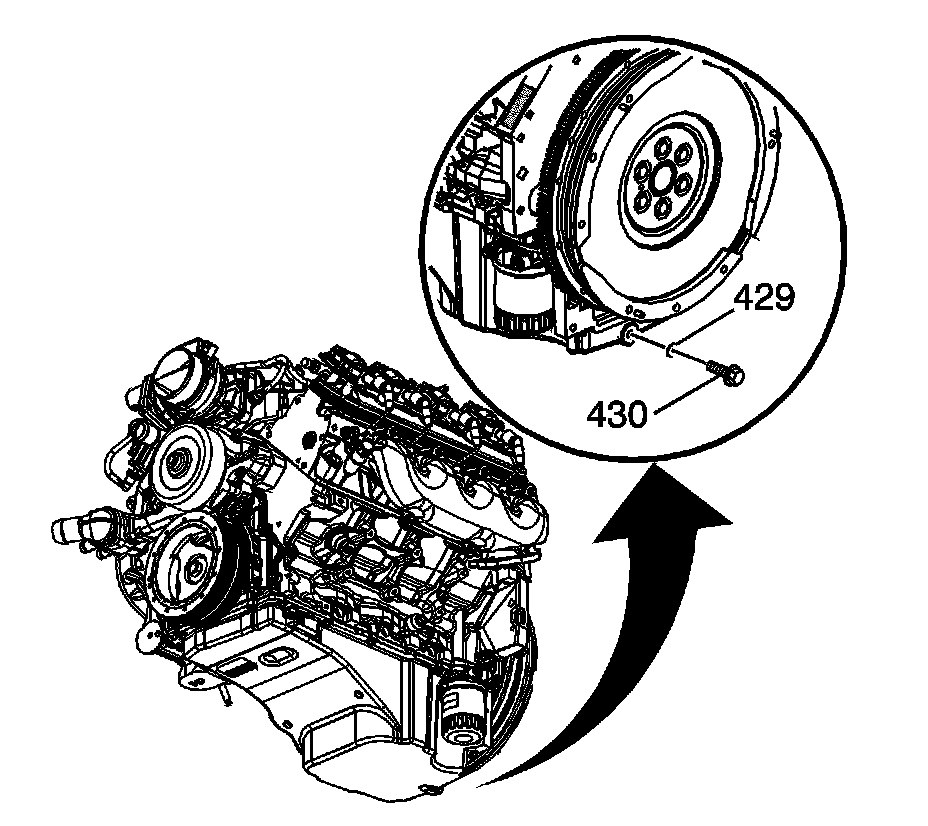 429
430