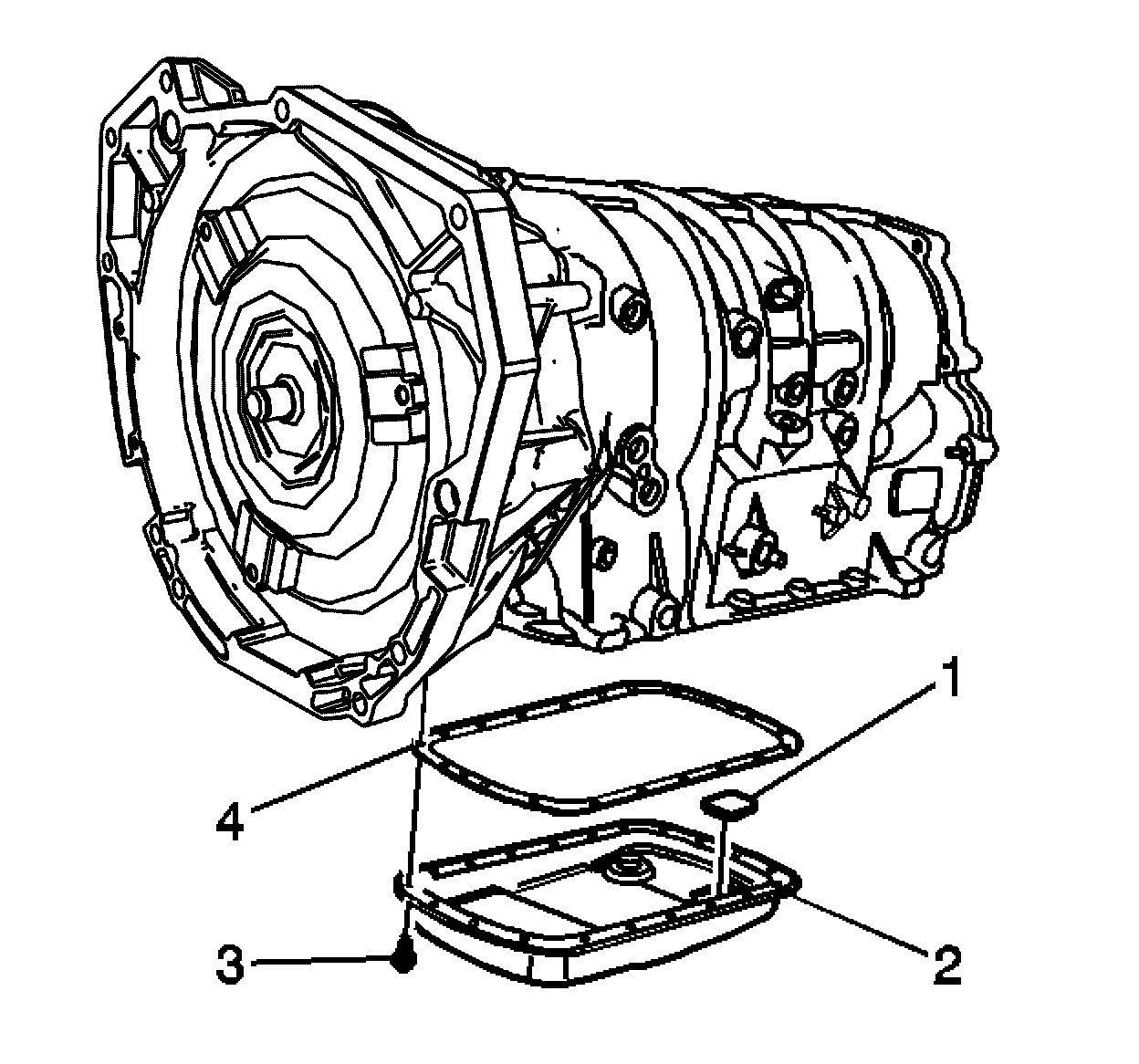 1
4
3
2