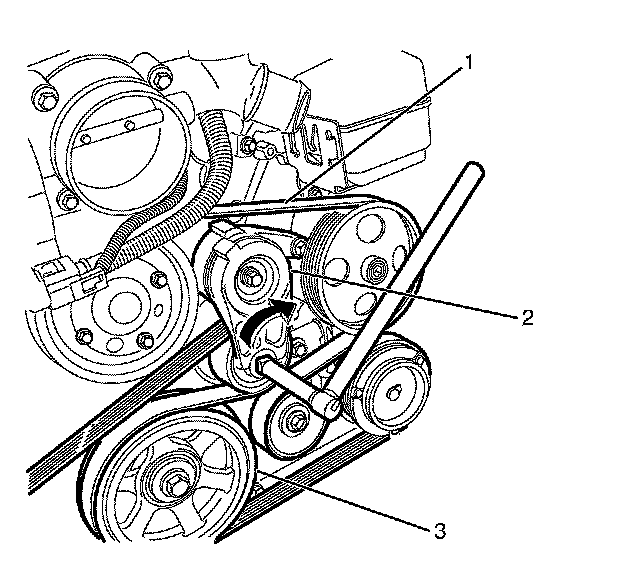 1
2
3