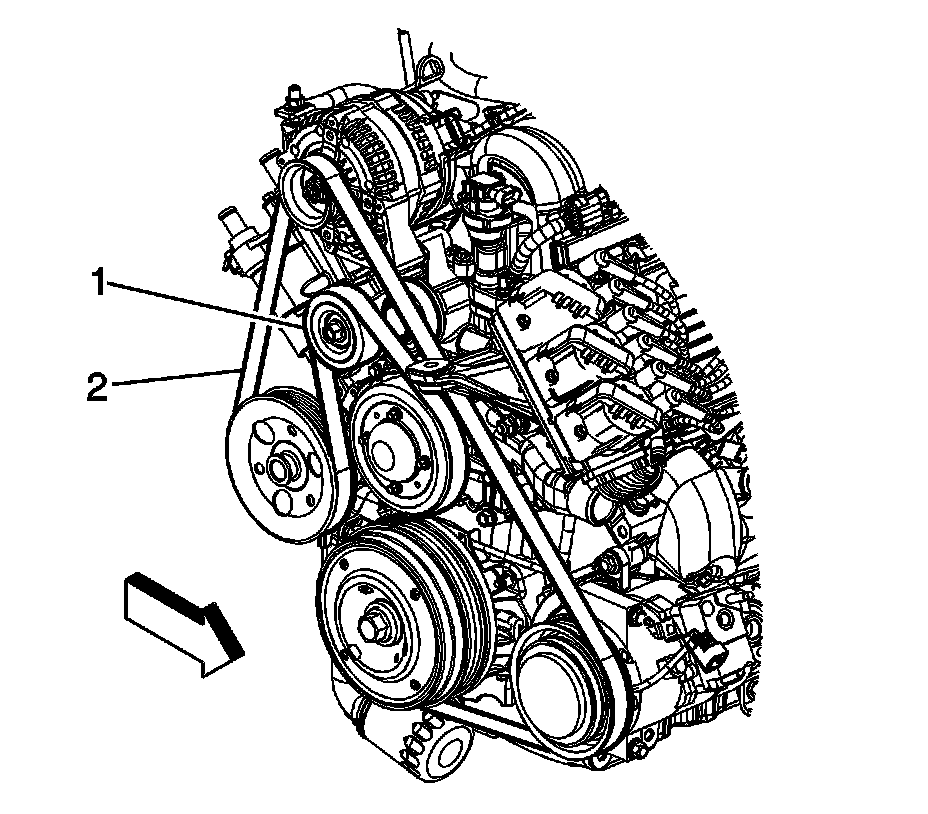 1

2